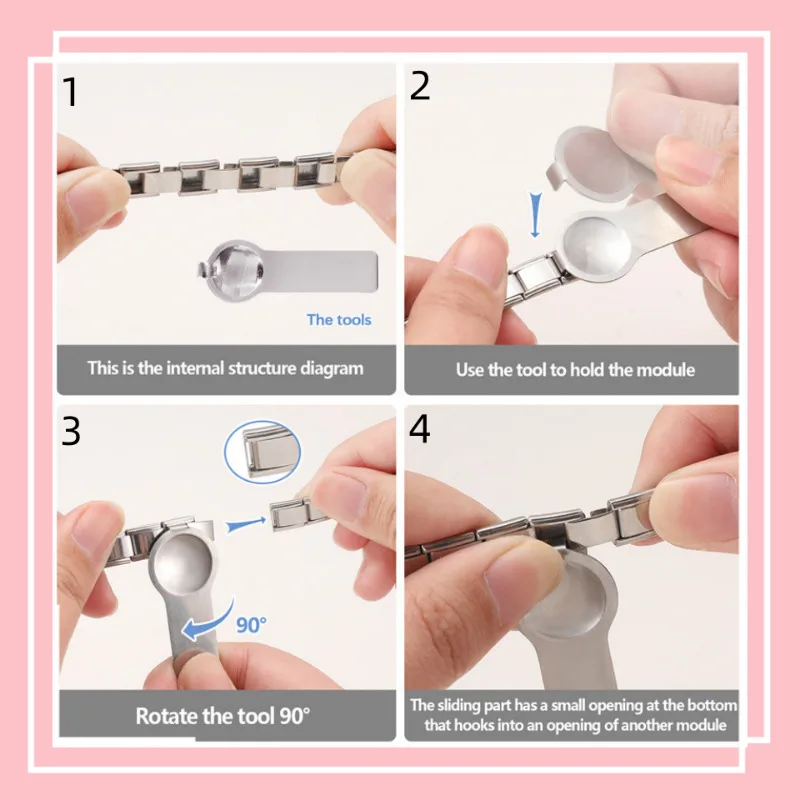 1

The tools

This is the internal structure diagram

2

Use the tool to hold the module

3

90°

Rotate the tool 90°

4

The sliding part has a small opening at the bottom that hooks into an opening of another module