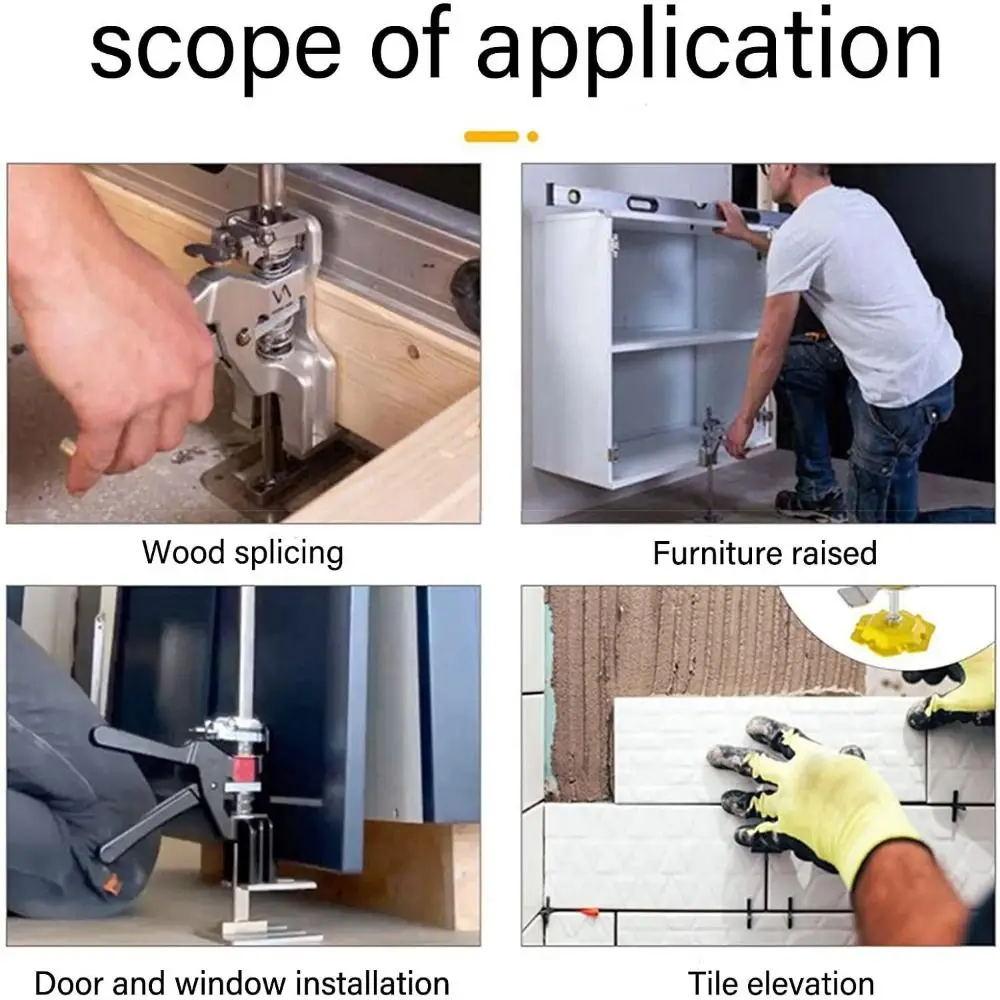 scope of application

Wood splicing

Furniture raised

Door and window installation

Tile elevation