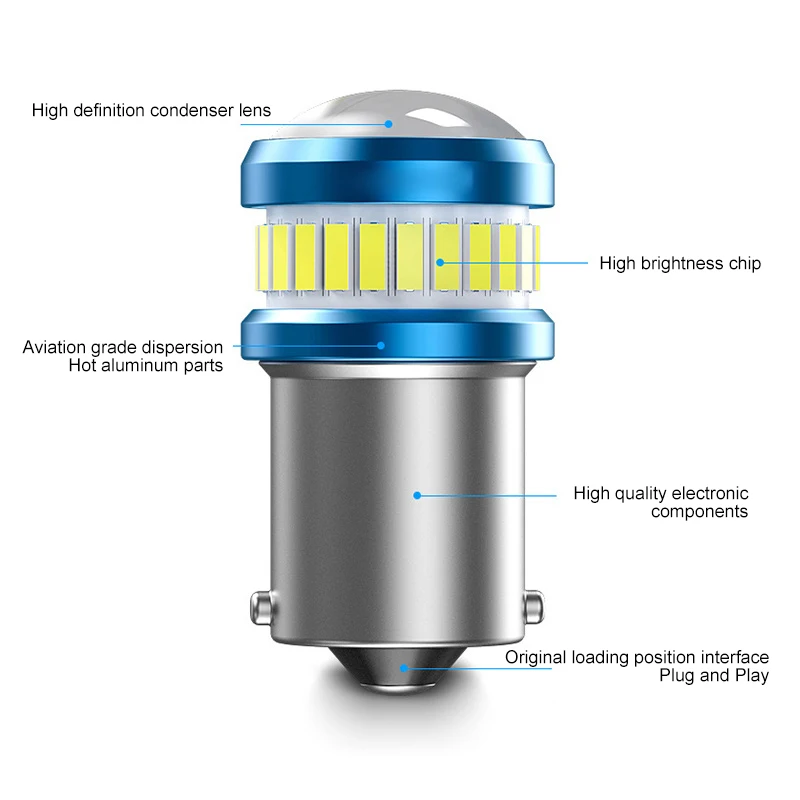 High definition condenser lens

High brightness chip

Aviation grade dispersion
Hot aluminum parts

High quality electronic components

Original loading position interface
Plug and Play