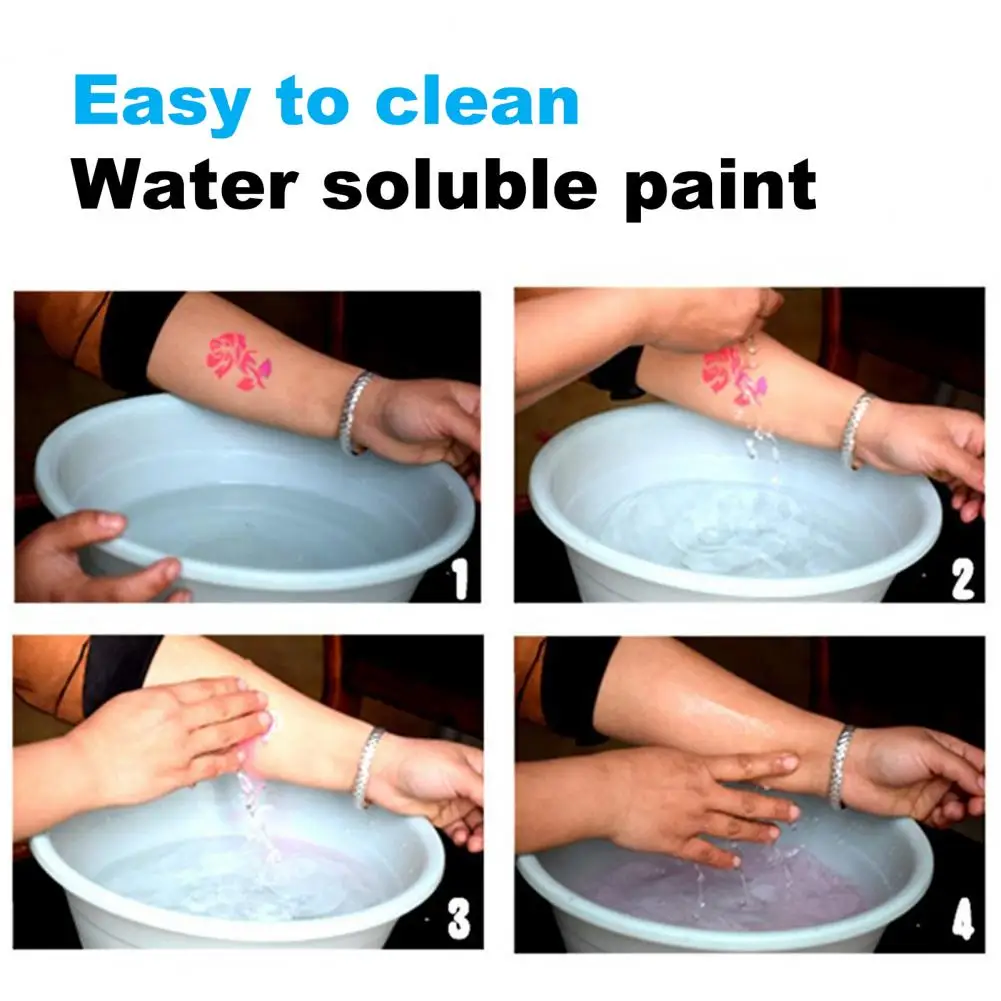 Easy to clean
Water soluble paint

1

2

3

4