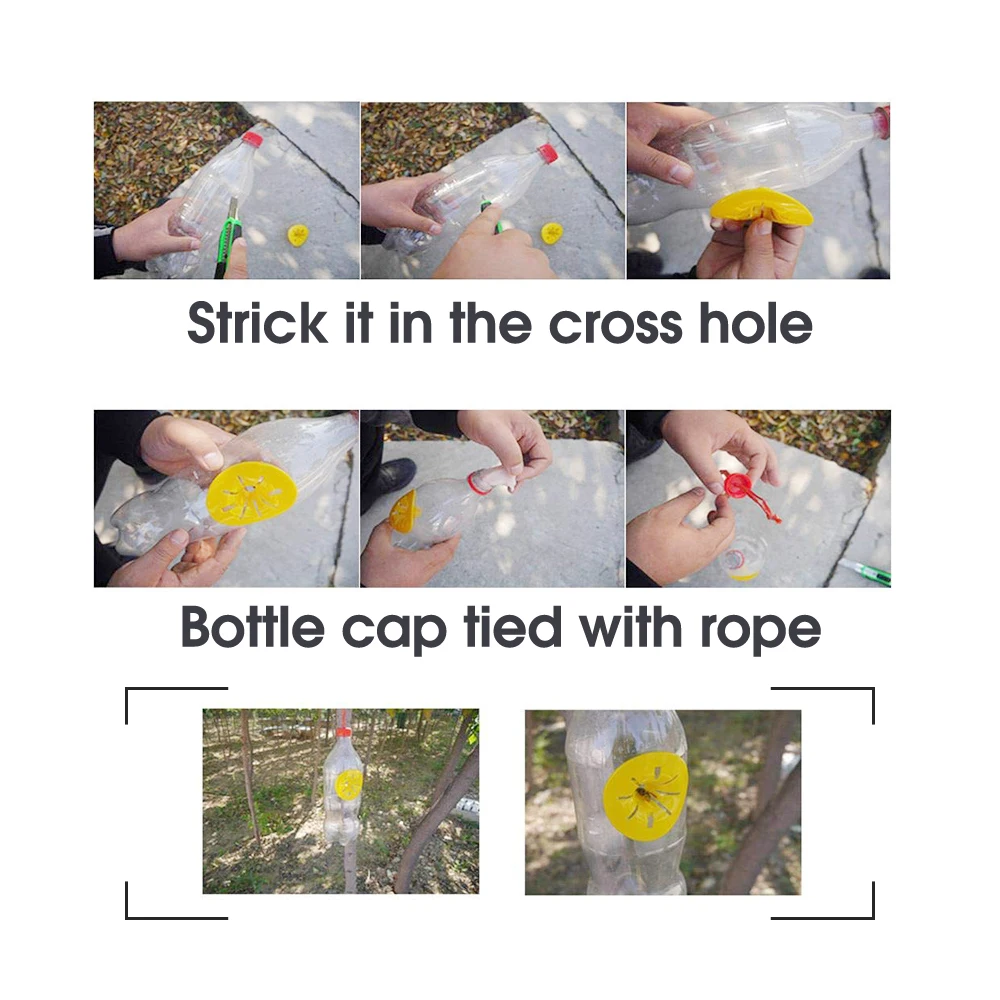 Strick it in the cross hole

Bottle cap tied with rope