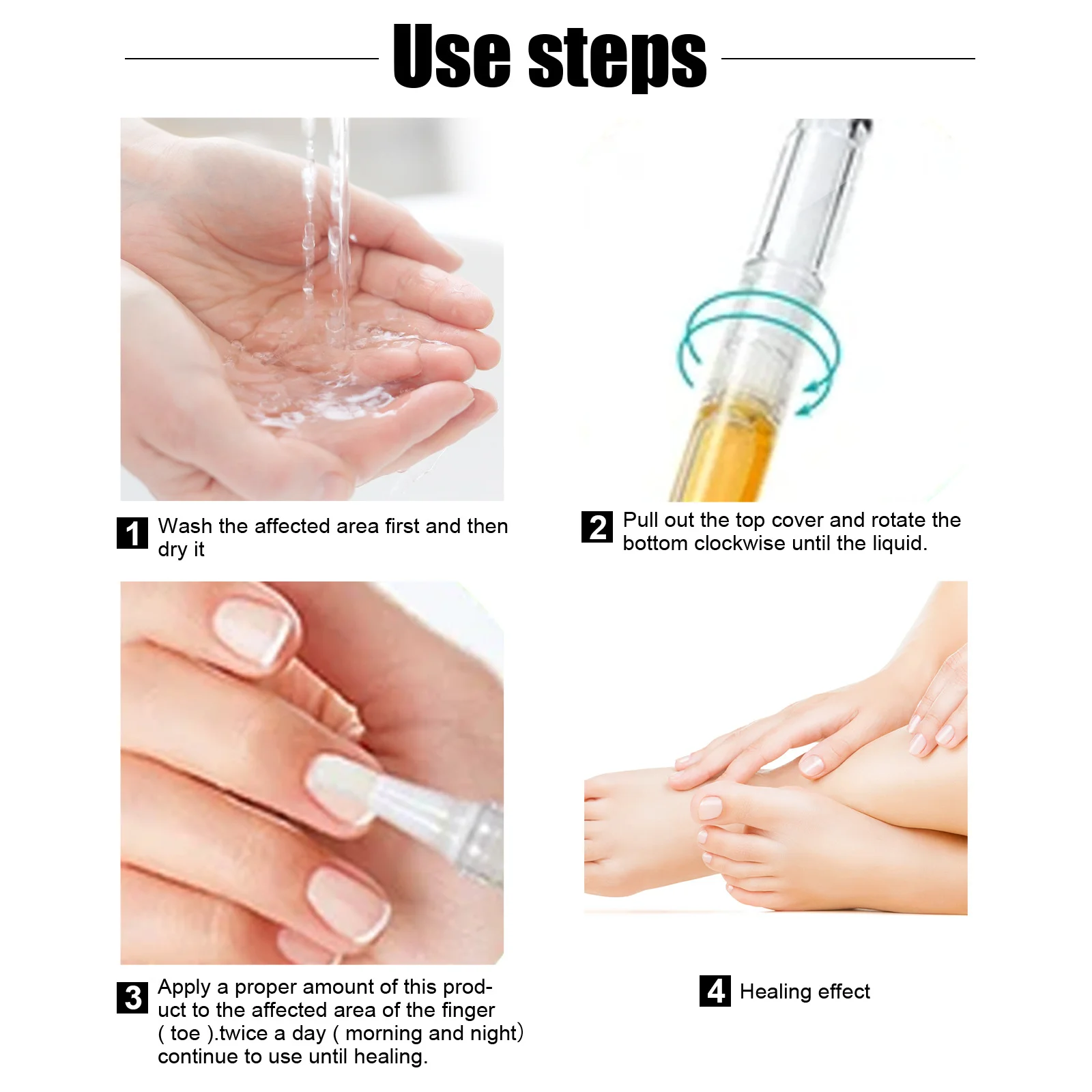 Use steps

1 Wash the affected area first and then dry it

2 Pull out the top cover and rotate the bottom clockwise until the liquid.

3 Apply a proper amount of this product to the affected area of the finger ( toe ).twice a day ( morning and night) continue to use until healing.

4 Healing effect