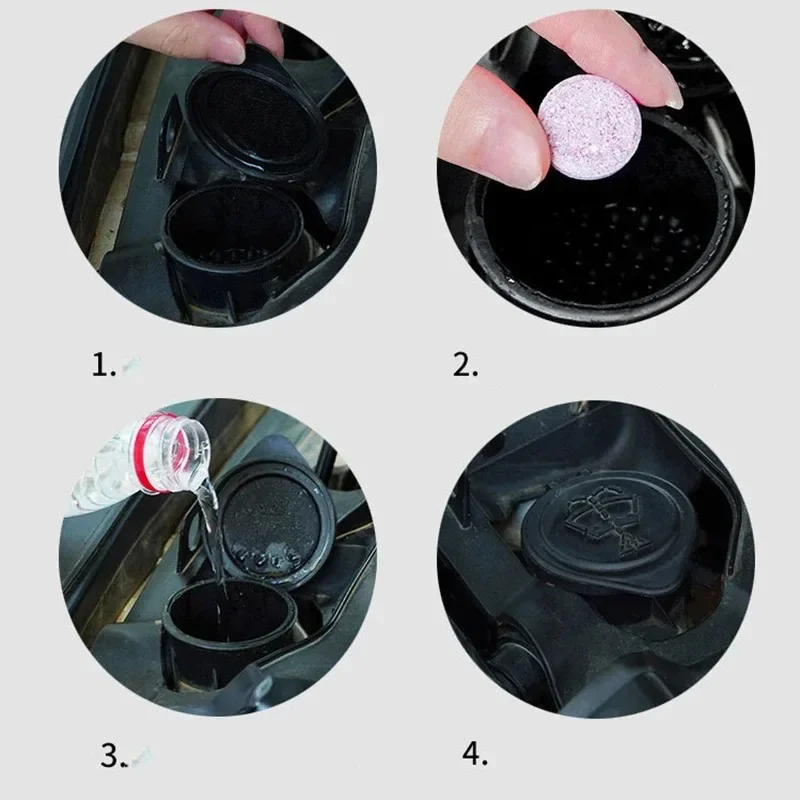 1.

2.

3.

4.