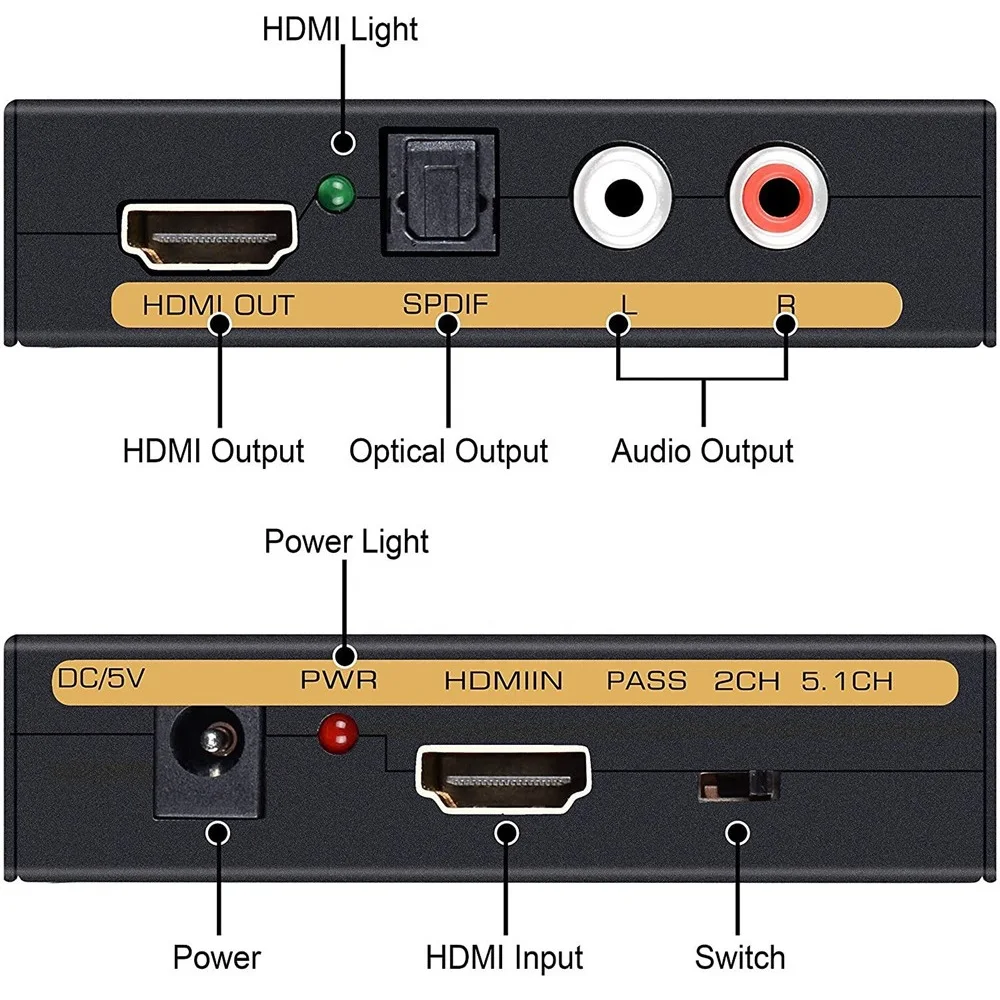 HDMI Light

HDMI OUT SPDIF L R

HDMI Output Optical Output Audio Output

Power Light

DC/5V PWR HDMIIN PASS 2CH 5.1CH

Power HDMI Input Switch