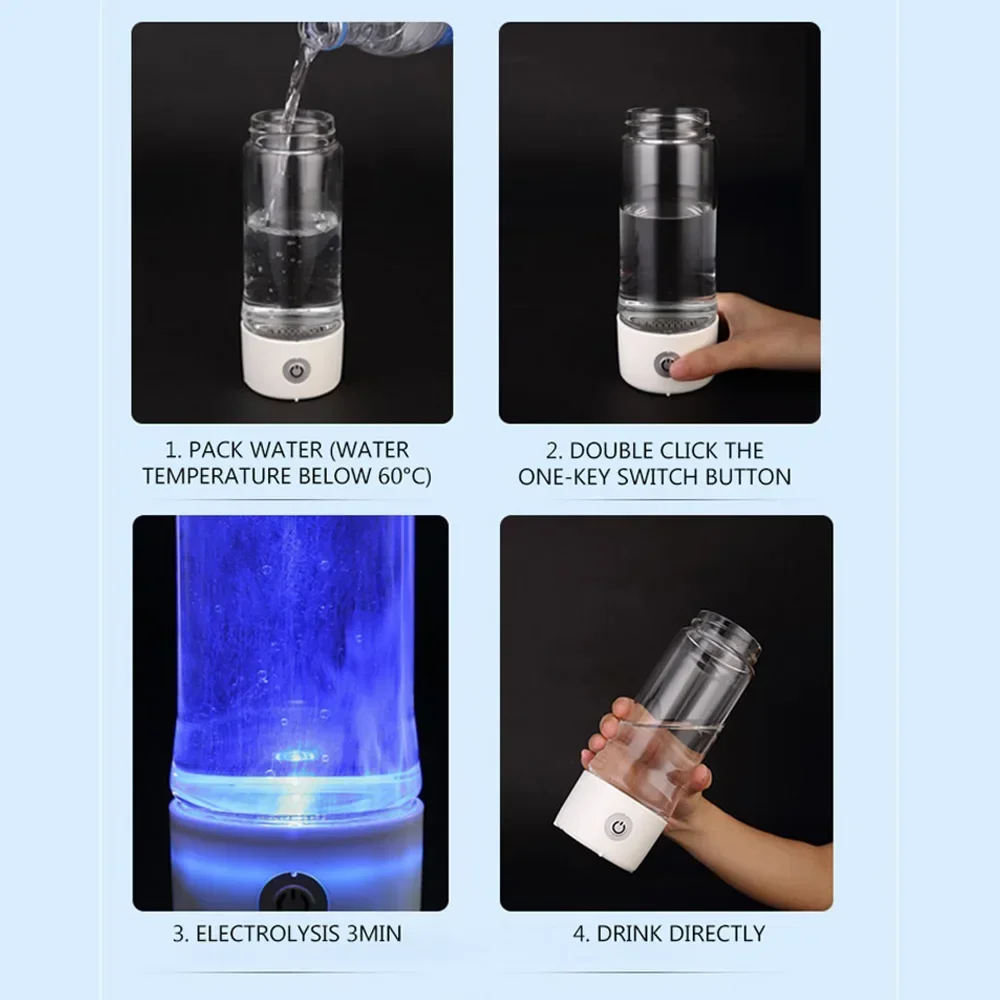 1. PACK WATER (WATER TEMPERATURE BELOW 60°C)

2. DOUBLE CLICK THE ONE-KEY SWITCH BUTTON

3. ELECTROLYSIS 3MIN

4. DRINK DIRECTLY