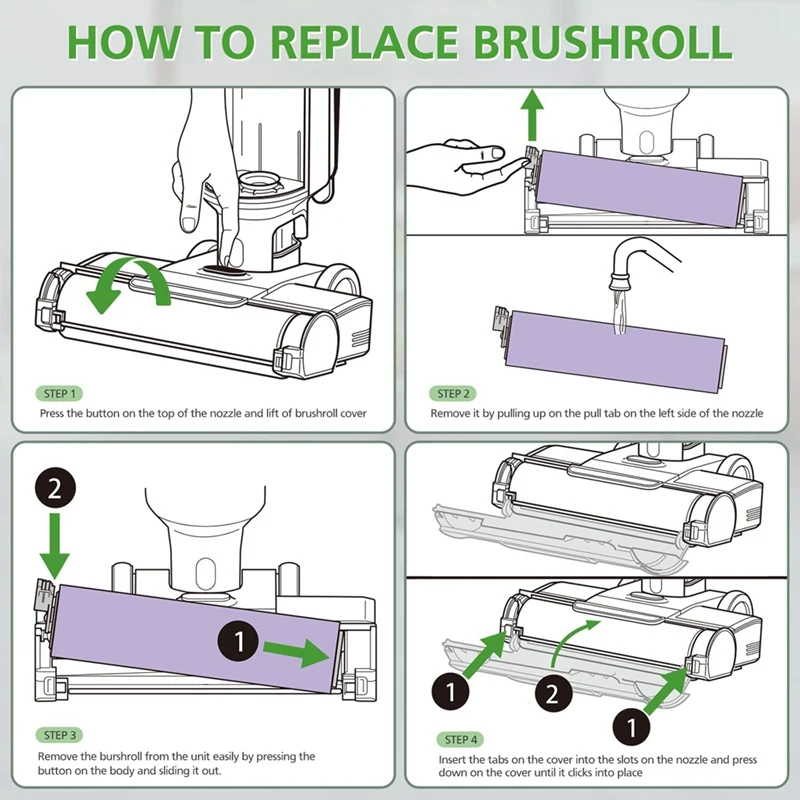 HOW TO REPLACE BRUSHROLL

STEP 1
Press the button on the top of the nozzle and lift of brushroll cover

STEP 2
Remove it by pulling up on the pull tab on the left side of the nozzle

2

1

STEP 3
Remove the burshroll from the unit easily by pressing the button on the body and sliding it out.

1

2

1

STEP 4
Insert the tabs on the cover into the slots on the nozzle and press down on the cover until it clicks into place