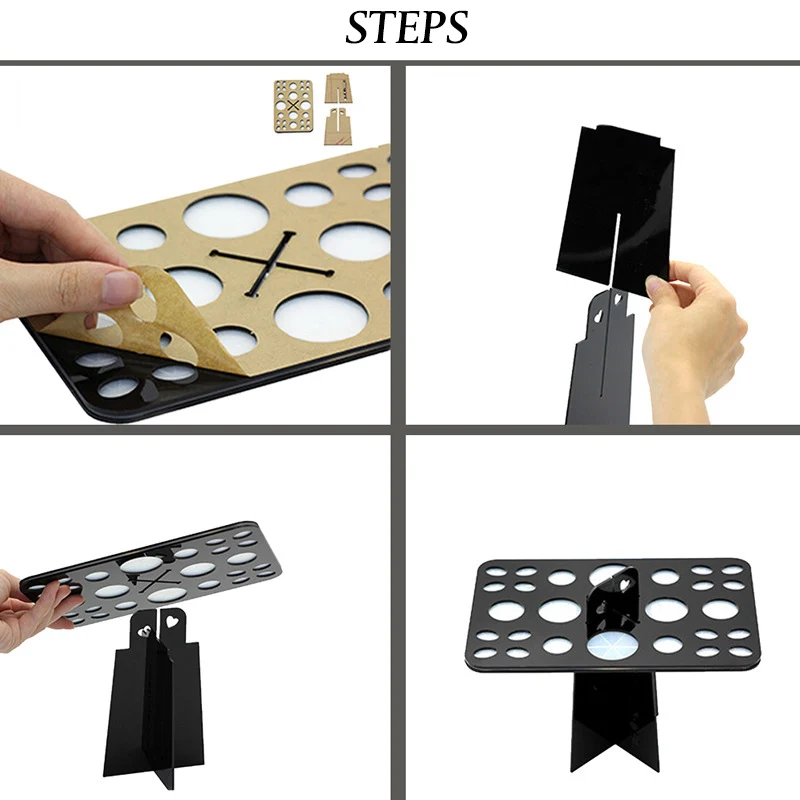 STEPS