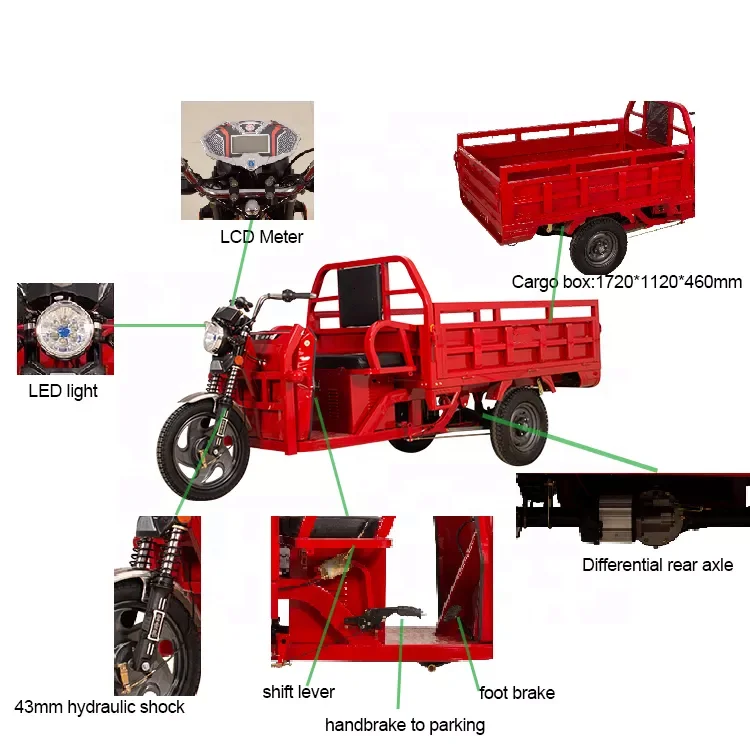 LCD Meter

Cargo box:1720*1120*460mm

LED light

Differential rear axle

43mm hydraulic shock

shift lever

foot brake

handbrake to parking