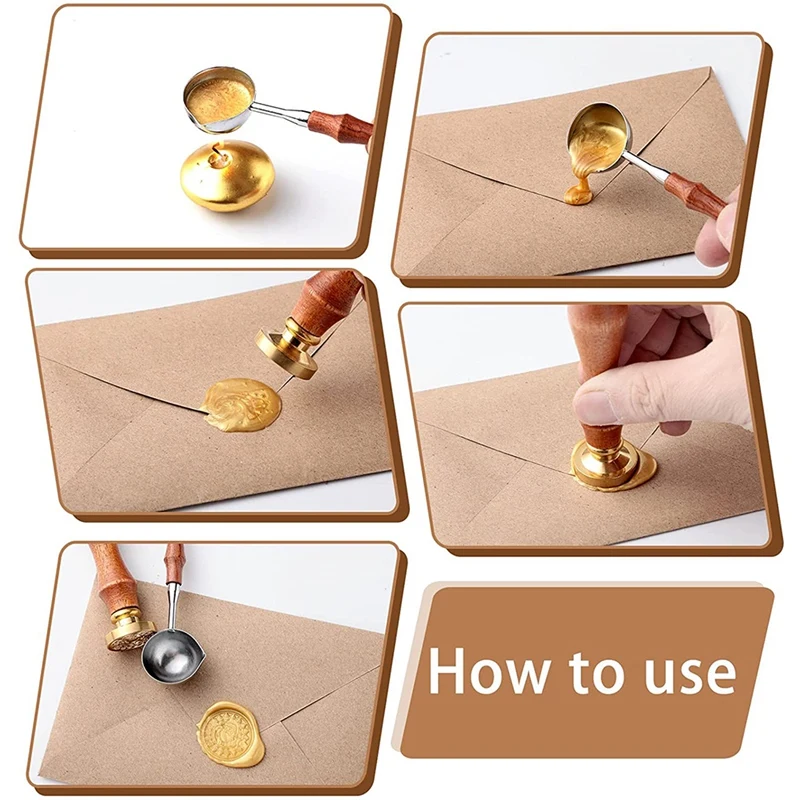 How to use