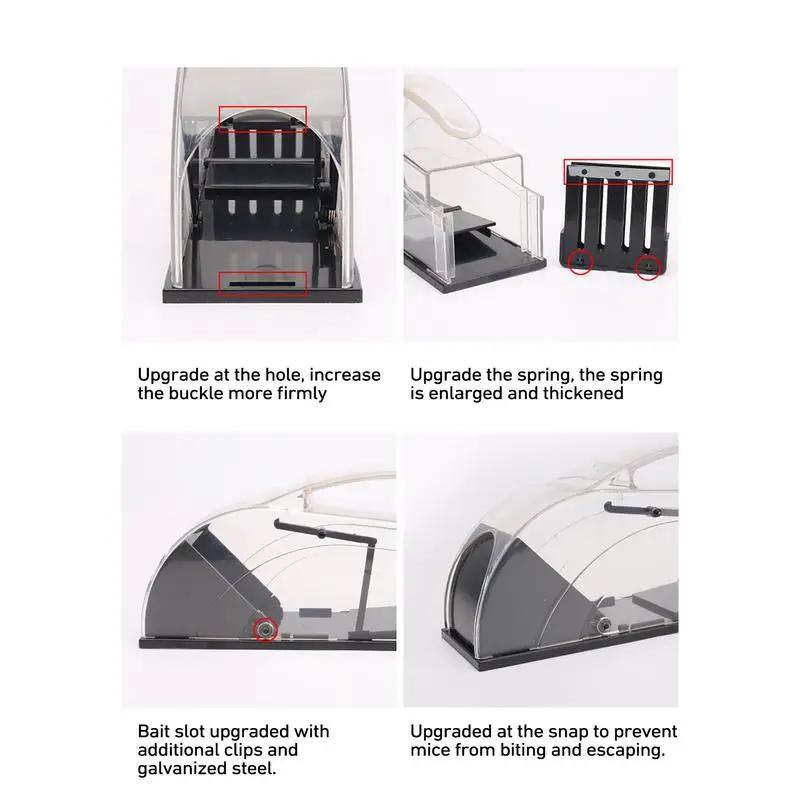 Upgrade at the hole, increase the buckle more firmly

Upgrade the spring, the spring is enlarged and thickened

Bait slot upgraded with additional clips and galvanized steel.

Upgraded at the snap to prevent mice from biting and escaping.