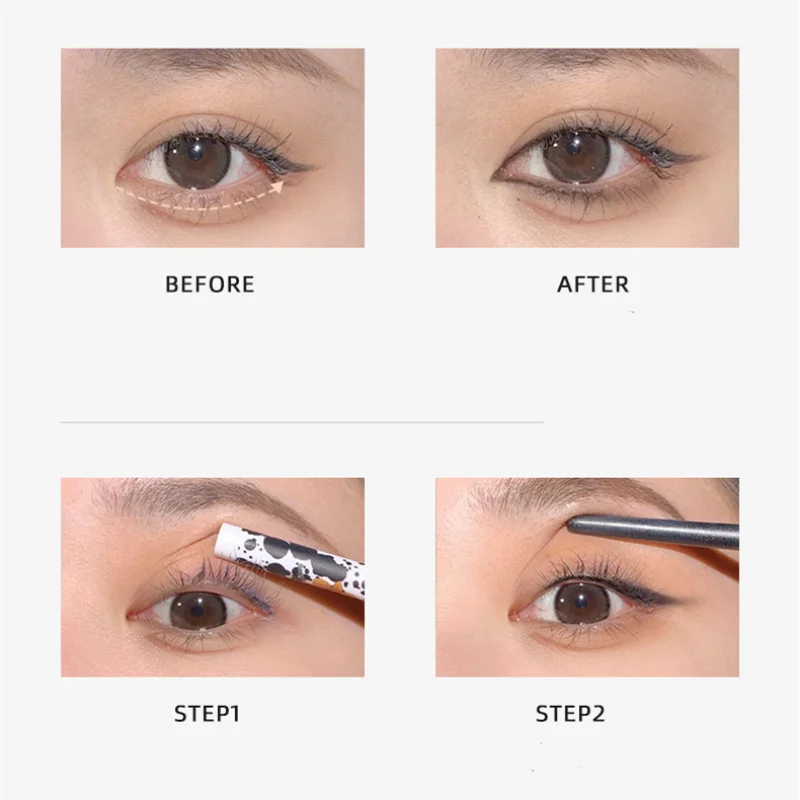 BEFORE

AFTER

STEP1

STEP2