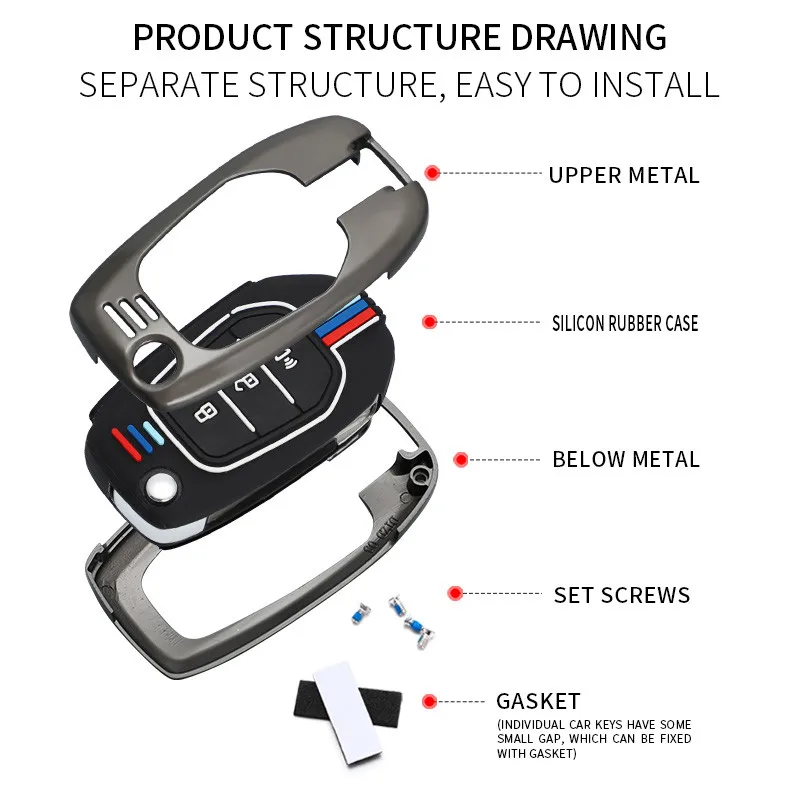 PRODUCT STRUCTURE DRAWING
SEPARATE STRUCTURE, EASY TO INSTALL

UPPER METAL

SILICON RUBBER CASE

BELOW METAL

SET SCREWS

GASKET
(INDIVIDUAL CAR KEYS HAVE SOME SMALL GAP, WHICH CAN BE FIXED WITH GASKET)