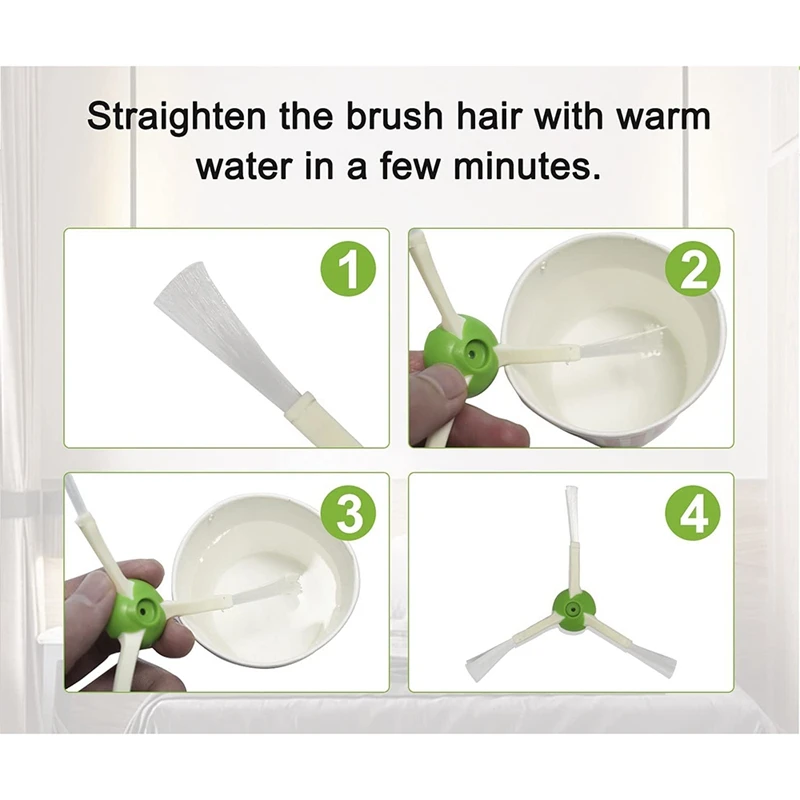 Straighten the brush hair with warm water in a few minutes.

1

2

3

4