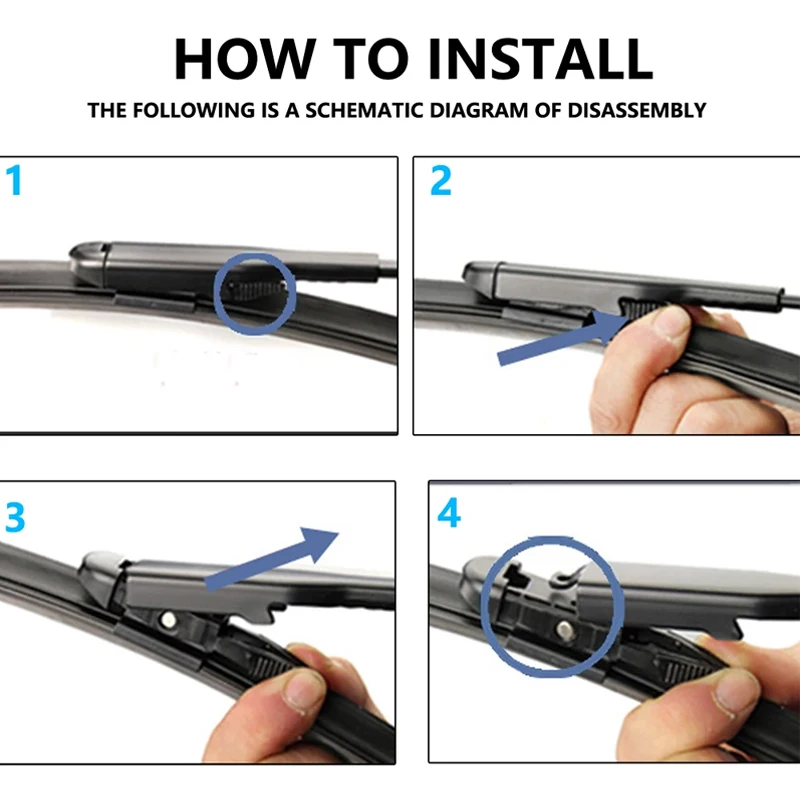 HOW TO INSTALL

THE FOLLOWING IS A SCHEMATIC DIAGRAM OF DISASSEMBLY

1

2

3

4