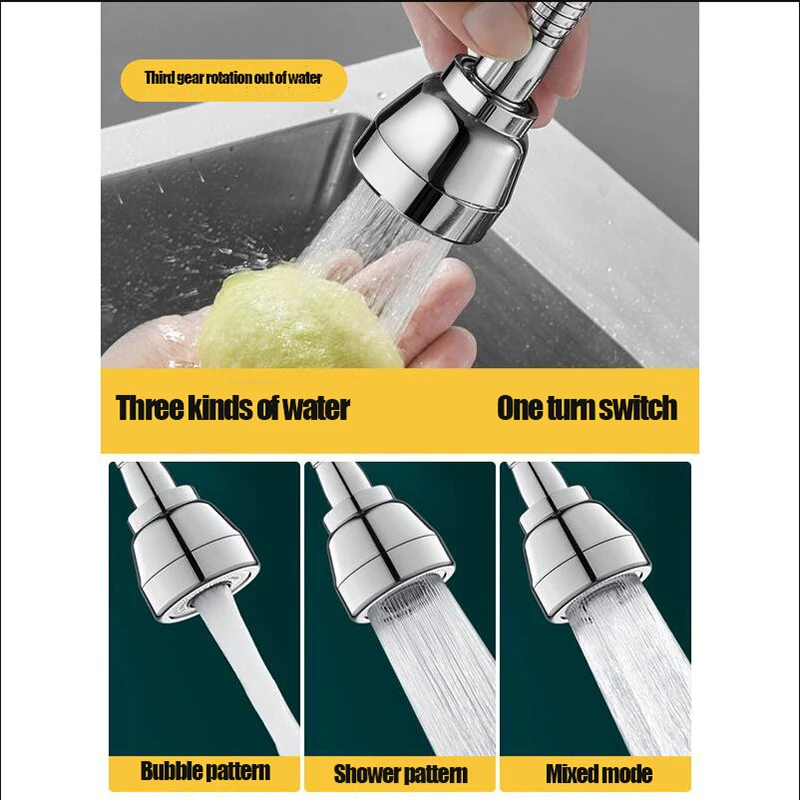 Third gear rotation out of water

Three kinds of water

One turn switch

Bubble pattern

Shower pattern

Mixed mode