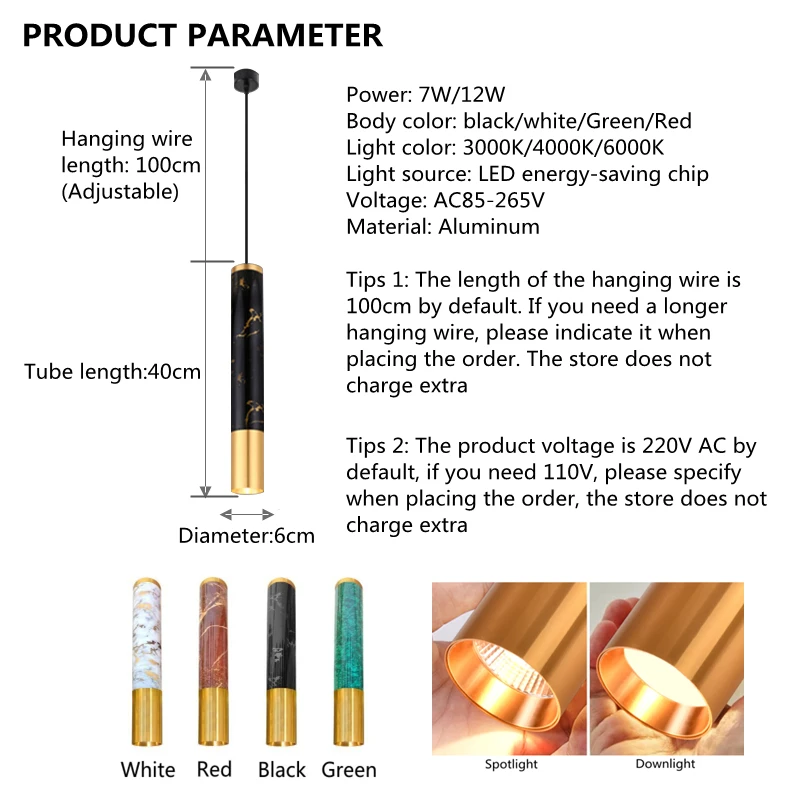 PRODUCT PARAMETER

Hanging wire length: 100cm (Adjustable)

Tube length:40cm

Diameter:6cm

Power: 7W/12W
Body color: black/white/Green/Red
Light color: 3000K/4000K/6000K
Light source: LED energy-saving chip
Voltage: AC85-265V
Material: Aluminum

Tips 1: The length of the hanging wire is 100cm by default. If you need a longer hanging wire, please indicate it when placing the order. The store does not charge extra

Tips 2: The product voltage is 220V AC by default, if you need 110V, please specify when placing the order, the store does not charge extra

White Red Black Green

Spotlight

Downlight