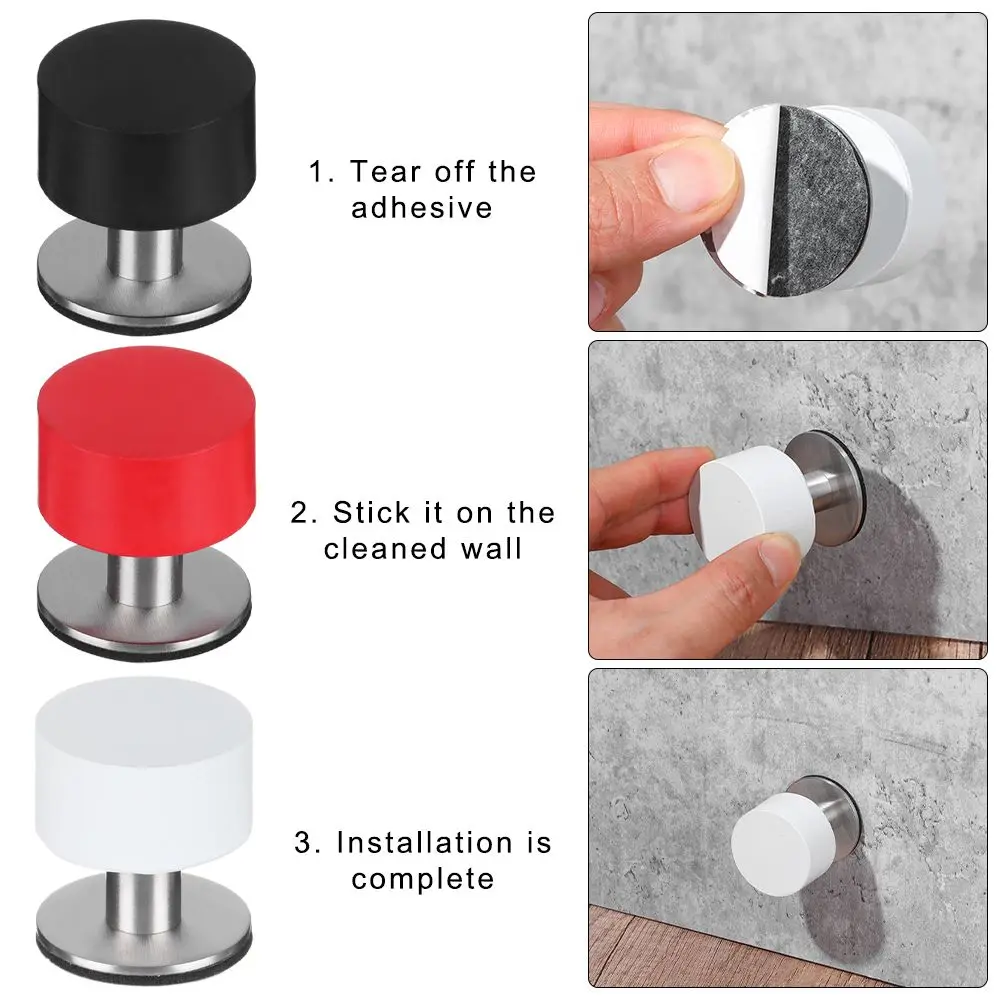 1. Tear off the adhesive

2. Stick it on the cleaned wall

3. Installation is complete