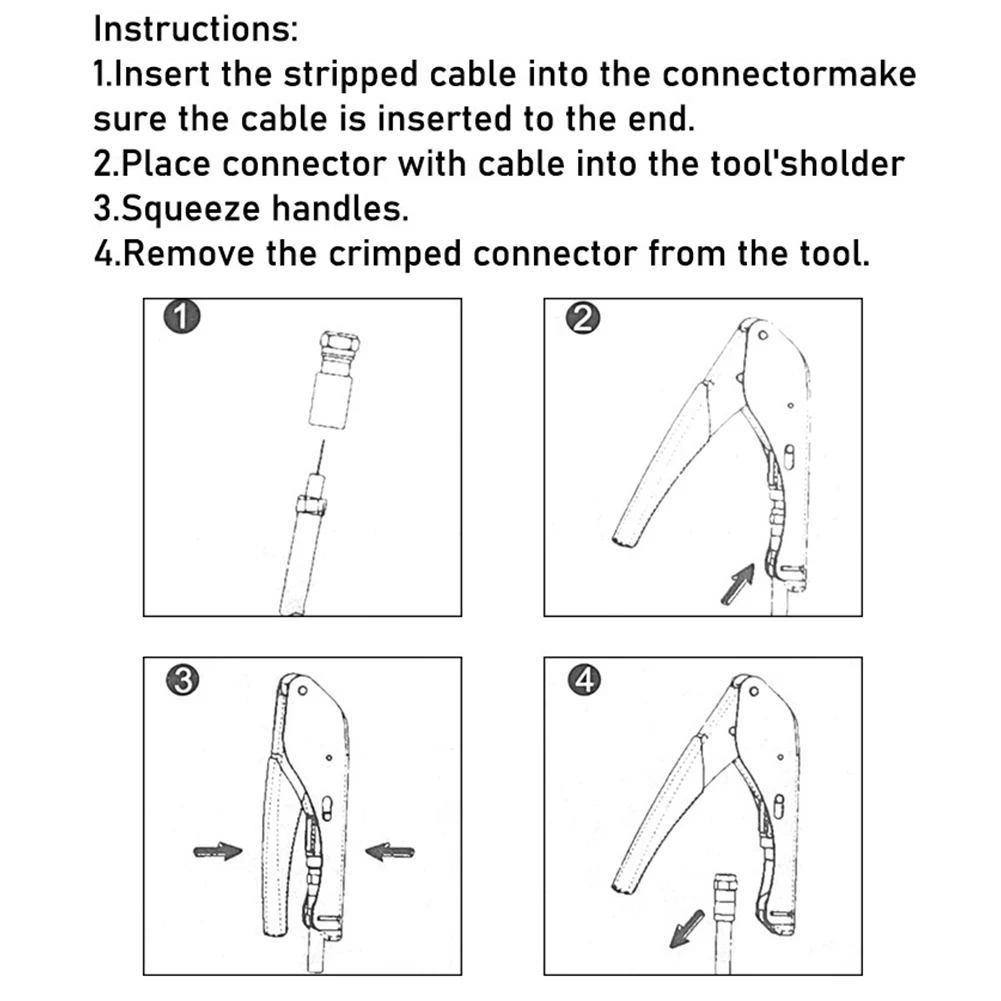 Instructions:
1.Insert the stripped cable into the connectormake sure the cable is inserted to the end.
2.Place connector with cable into the tool'sholder
3.Squeeze handles.
4.Remove the crimped connector from the tool.

1

2

3

4