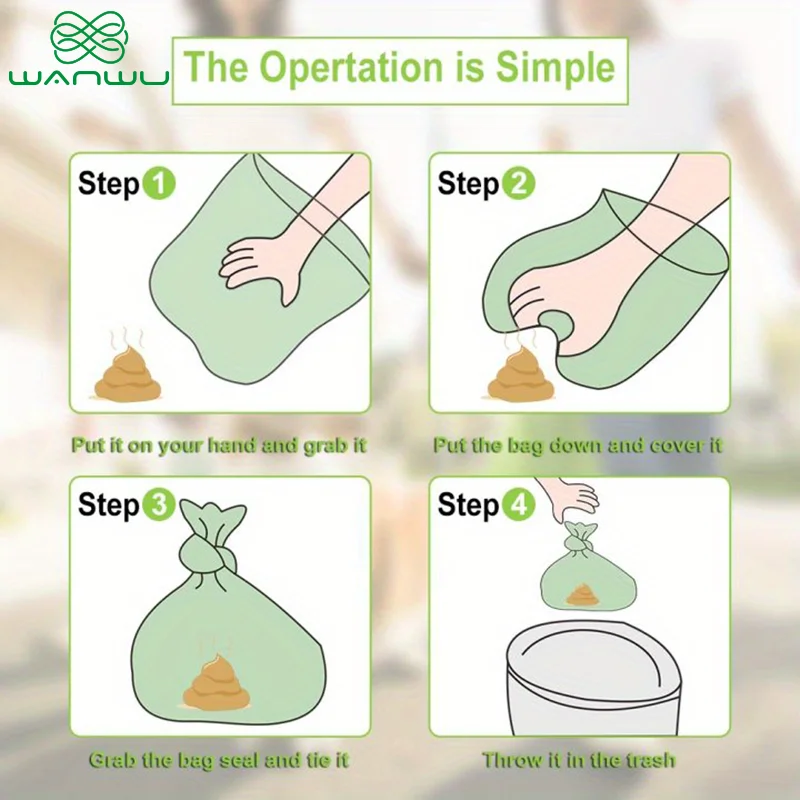 WANWU

The Opertation is Simple

Step 1

Put it on your hand and grab it

Step 2

Put the bag down and cover it

Step 3

Grab the bag seal and tie it

Step 4

Throw it in the trash