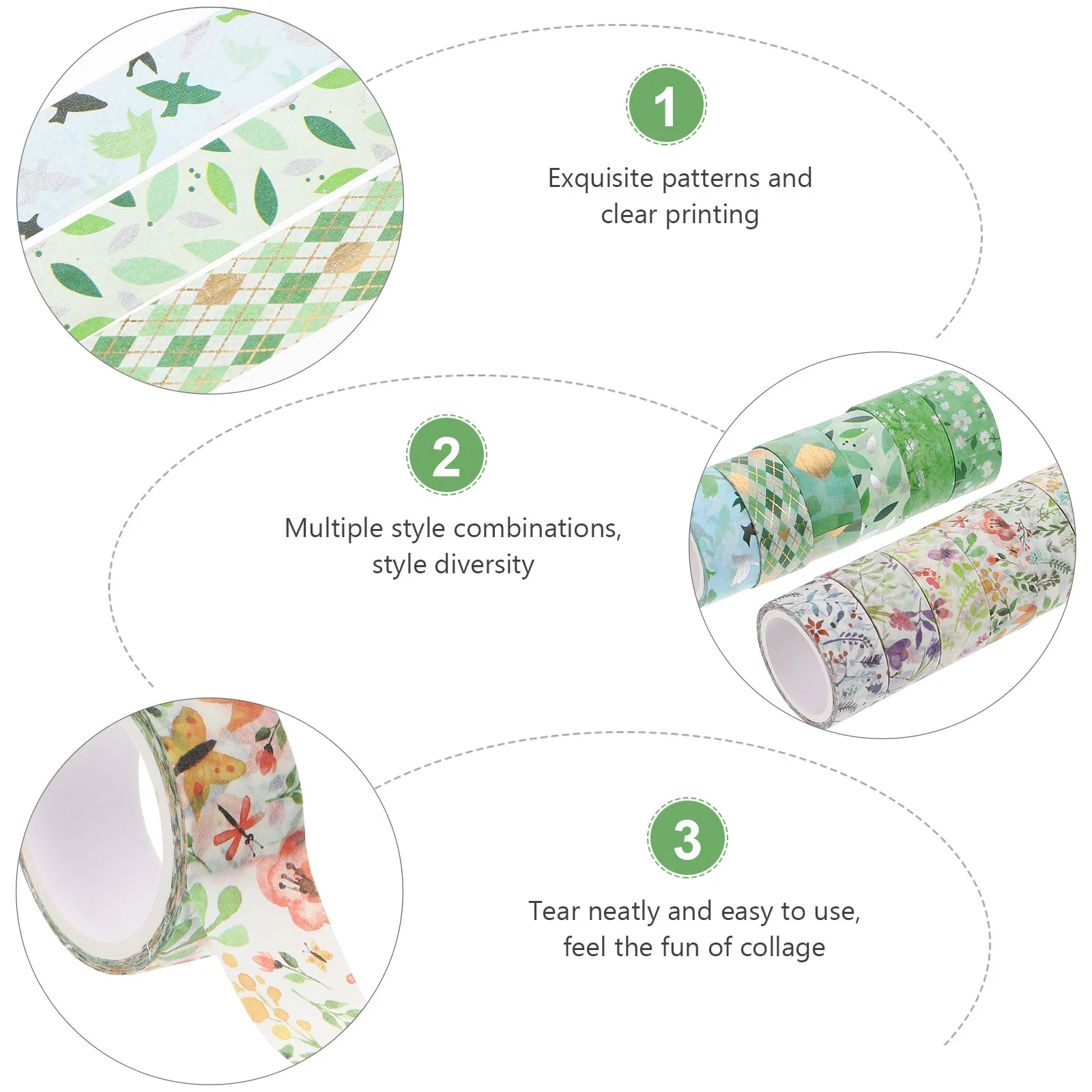 1

Exquisite patterns and clear printing

2

Multiple style combinations, style diversity

3

Tear neatly and easy to use, feel the fun of collage