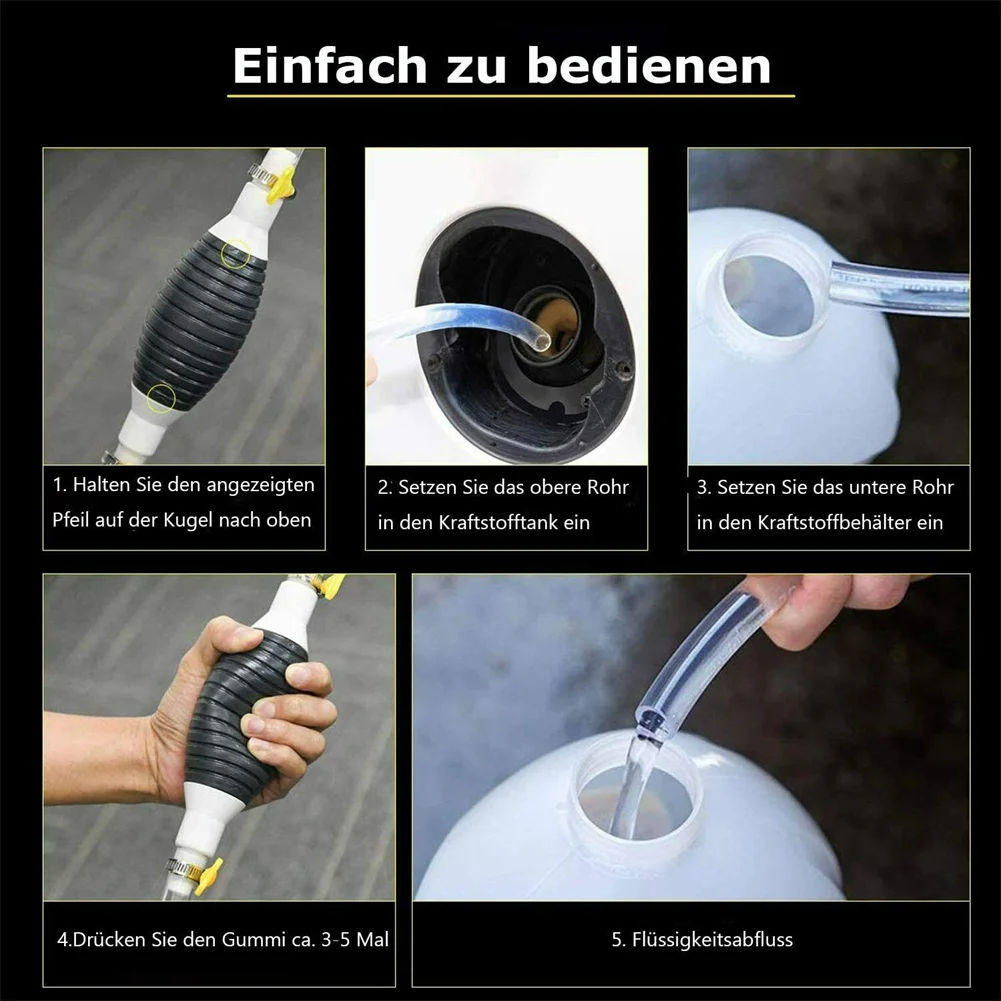 Einfach zu bedienen

1. Halten Sie den angezeigten Pfeil auf der Kugel nach oben

2. Setzen Sie das obere Rohr in den Kraftstofftank ein

3. Setzen Sie das untere Rohr in den Kraftstoffbehälter ein

4.Drücken Sie den Gummi ca. 3-5 Mal

5. Flüssigkeitsabfluss