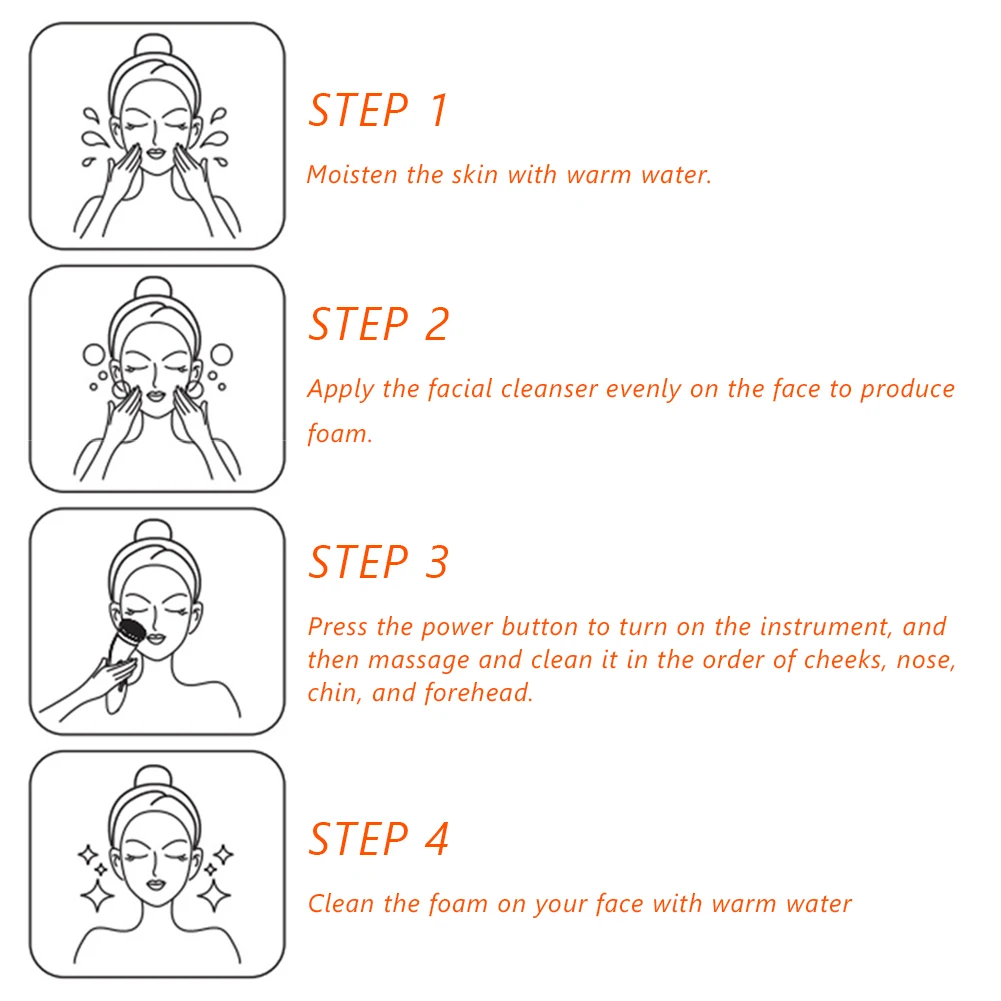 STEP 1

Moisten the skin with warm water.

STEP 2

Apply the facial cleanser evenly on the face to produce foam.

STEP 3

Press the power button to turn on the instrument, and then massage and clean it in the order of cheeks, nose, chin, and forehead.

STEP 4

Clean the foam on your face with warm water