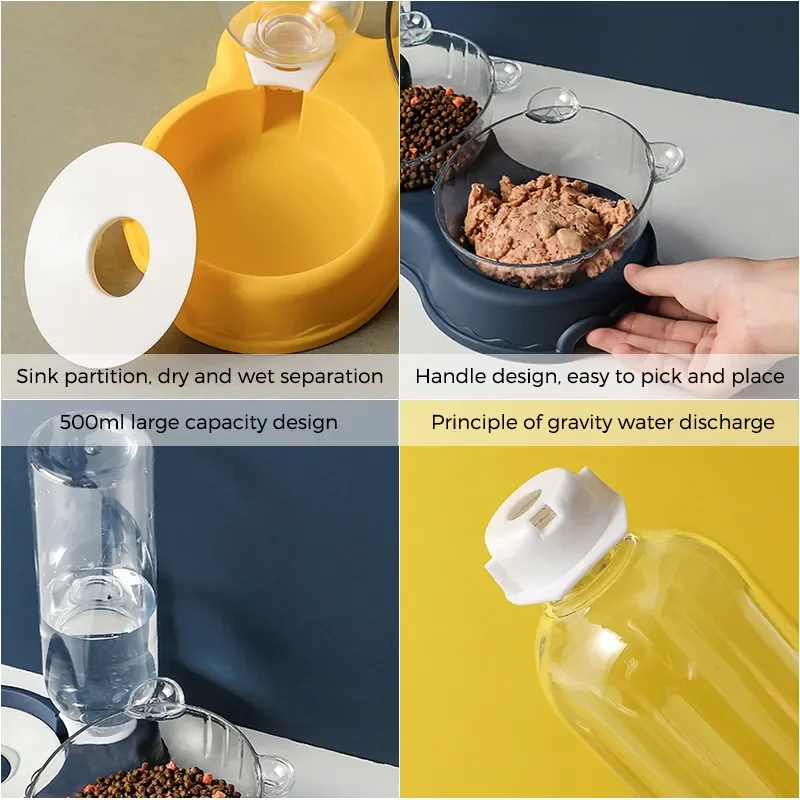 Sink partition, dry and wet separation

Handle design, easy to pick and place

500ml large capacity design

Principle of gravity water discharge