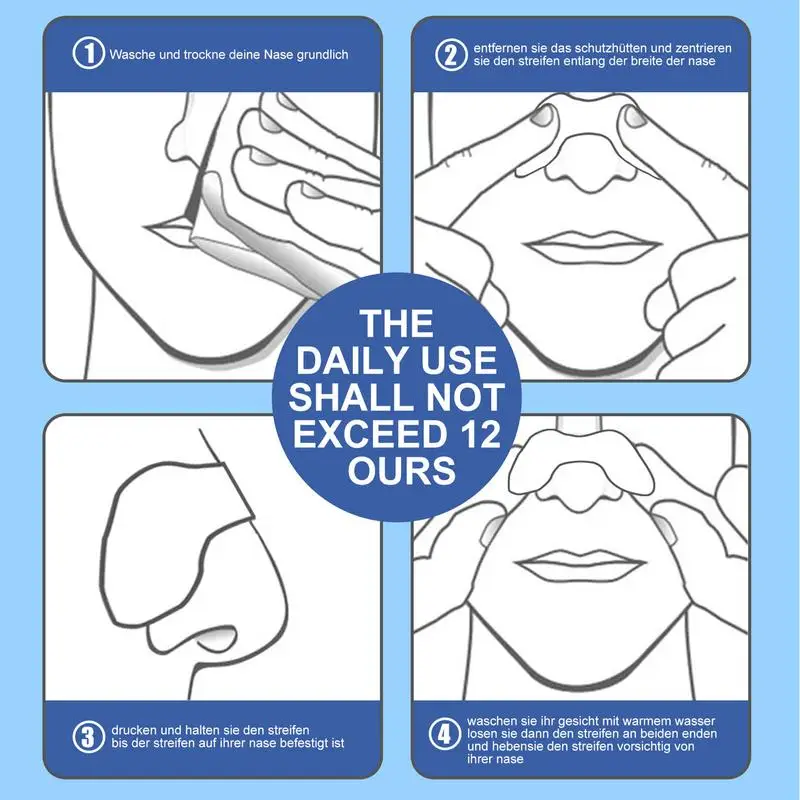 1 Wasche und trockne deine Nase grundlich

2 entfernen sie das schutzhütten und zentrieren sie den streifen entlang der breite der nase

THE DAILY USE SHALL NOT EXCEED 12 OURS

3 drucken und halten sie den streifen bis der streifen auf ihrer nase befestigt ist

4 waschen sie ihr gesicht mit warmem wasser losen sie dann den streifen an beiden enden und hebensie den streifen vorsichtig von ihrer nase