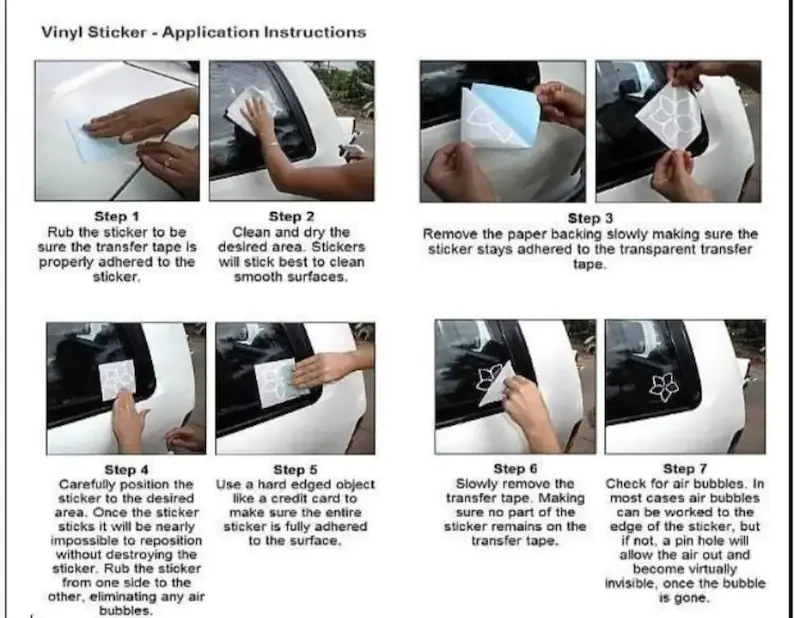 Vinyl Sticker - Application Instructions

Step 1
Rub the sticker to be sure the transfer tape is properly adhered to the sticker.

Step 2
Clean and dry the desired area. Stickers will stick best to clean smooth surfaces.

Step 3
Remove the paper backing slowly making sure the sticker stays adhered to the transparent transfer tape.

Step 4
Carefully position the sticker to the desired area. Once the sticker sticks it will be nearly impossible to reposition without destroying the sticker. Rub the sticker from one side to the other, eliminating any air bubbles.

Step 5
Use a hard edged object like a credit card to make sure the entire sticker is fully adhered to the surface.

Step 6
Slowly remove the transfer tape. Making sure no part of the sticker remains on the transfer tape.

Step 7
Check for air bubbles. In most cases air bubbles can be worked to the edge of the sticker, but if not, a pin hole will allow the air out and become virtually invisible, once the bubble is gone.