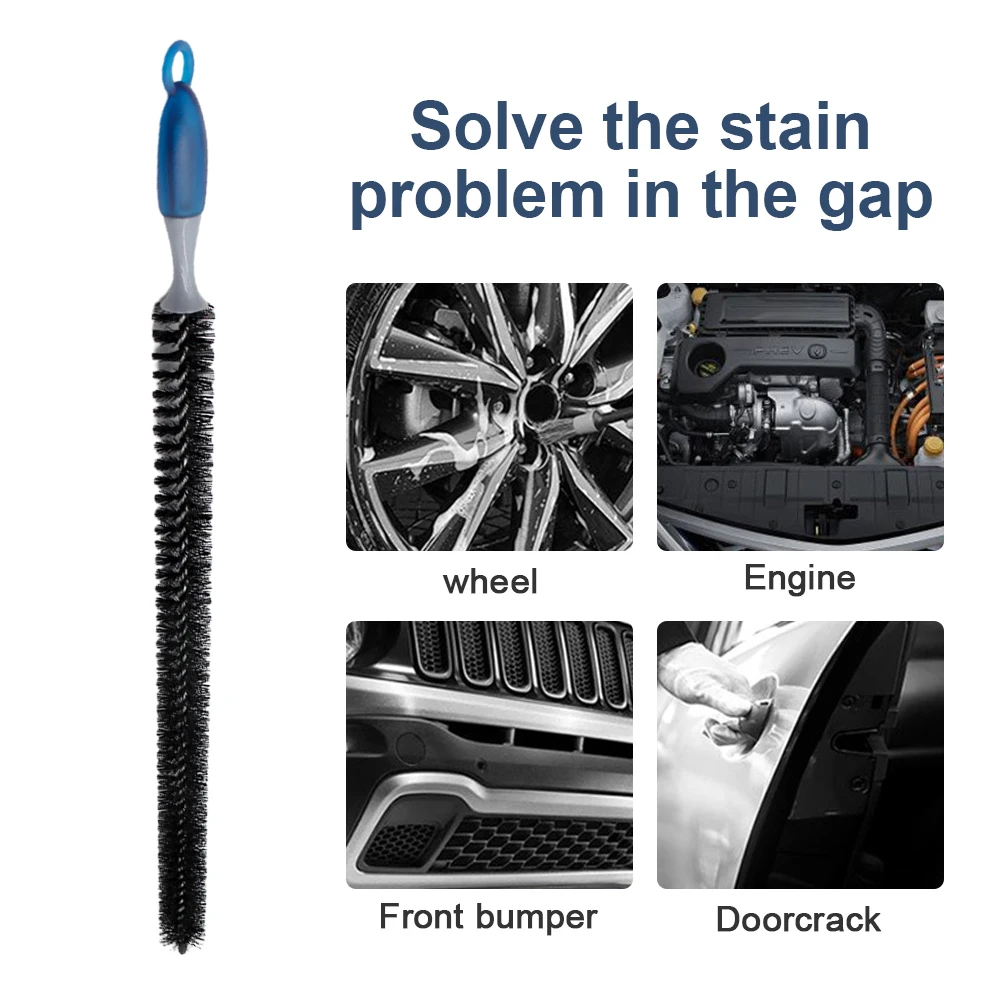 Solve the stain problem in the gap

wheel

Engine

Front bumper

Doorcrack