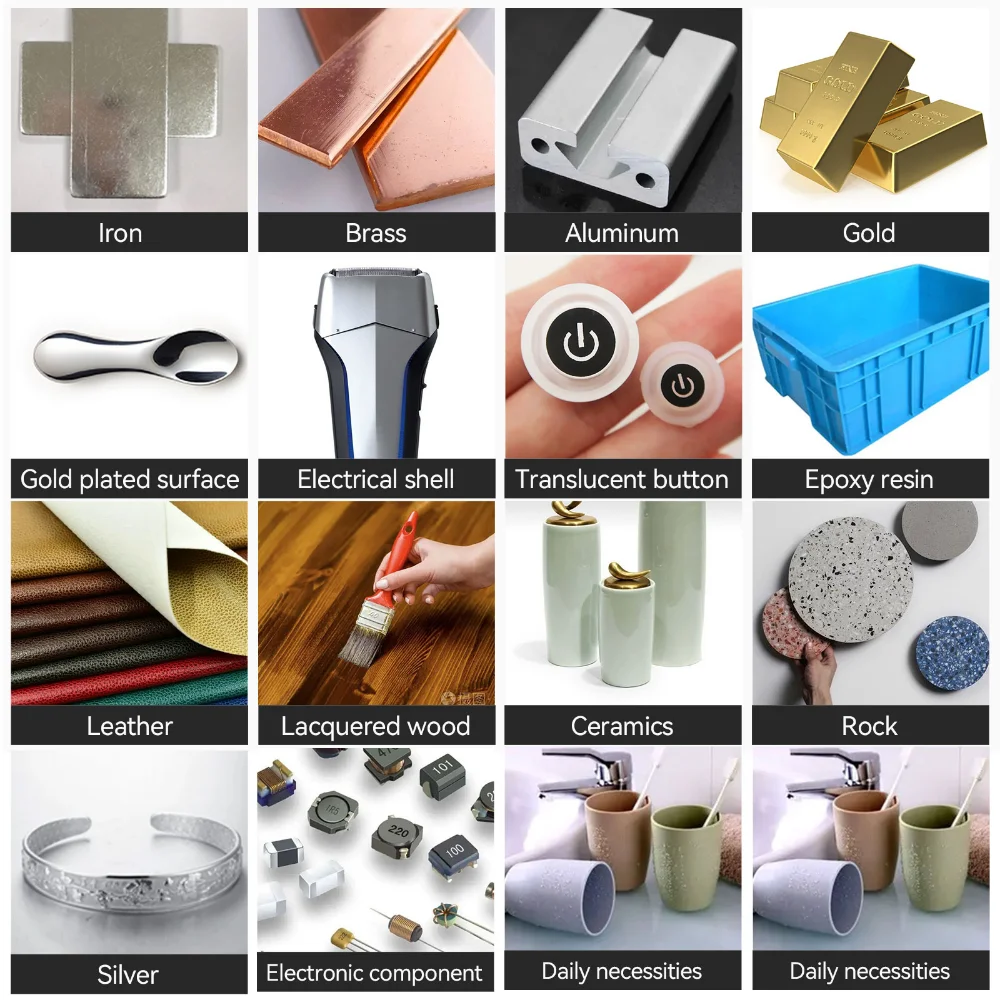 Iron

Brass

Aluminum

Gold

Gold plated surface

Electrical shell

Translucent button

Epoxy resin

Leather

Lacquered wood

Ceramics

Rock

Silver

101

220

100

Electronic component

Daily necessities

Daily necessities