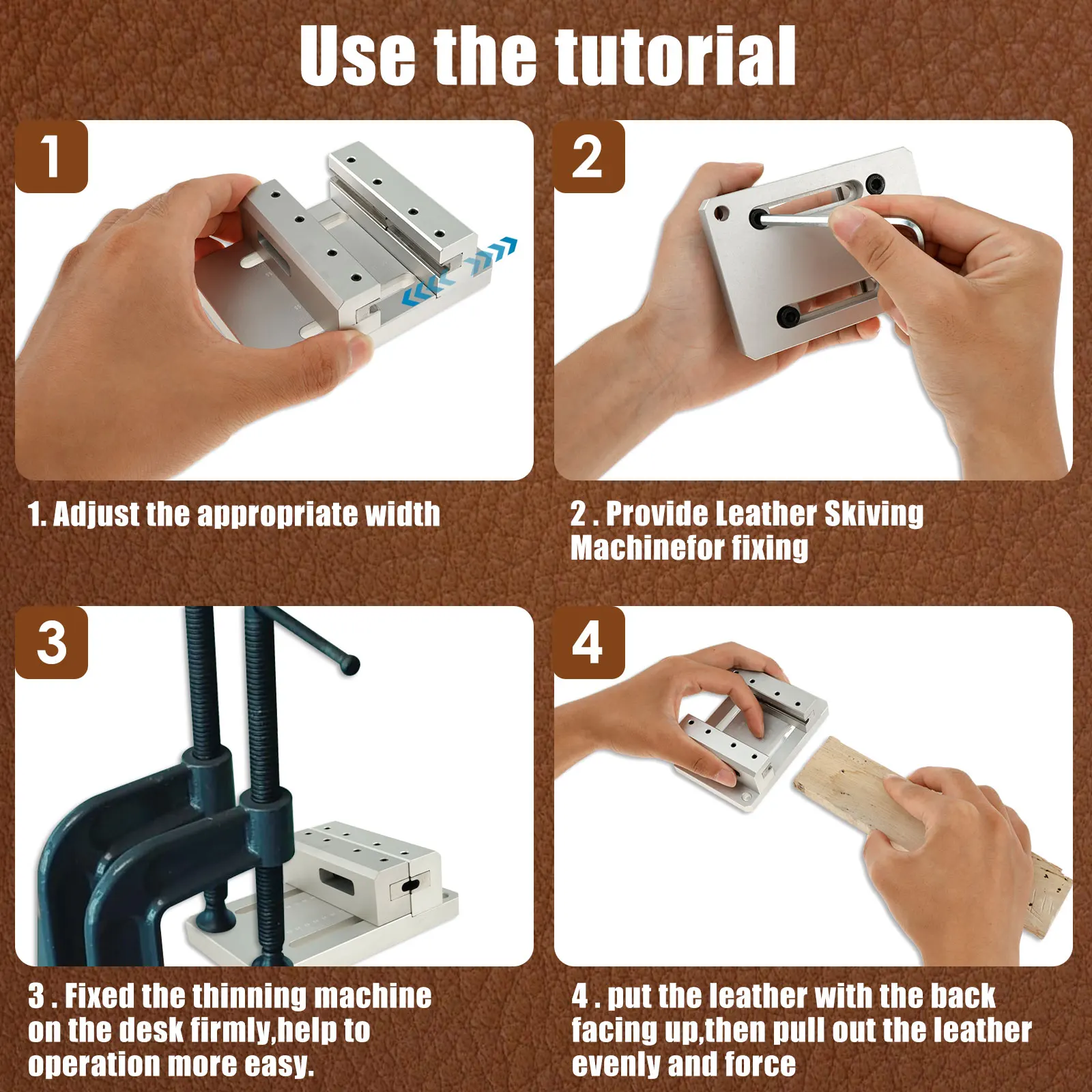 Use the tutorial

1

1. Adjust the appropriate width

2

2 . Provide Leather Skiving Machinefor fixing

3

3 . Fixed the thinning machine on the desk firmly,help to operation more easy.

4

4 . put the leather with the back facing up,then pull out the leather evenly and force