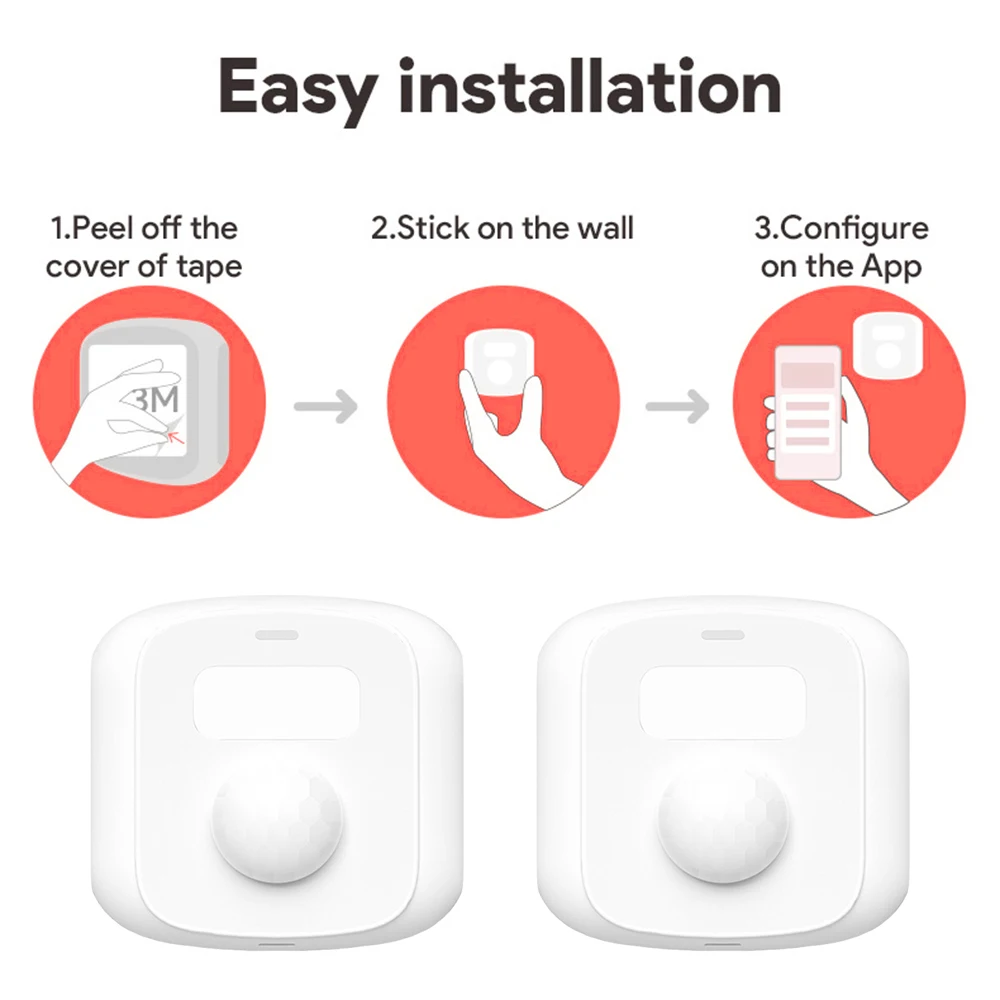 Easy installation

1.Peel off the cover of tape

3M

2.Stick on the wall

3.Configure on the App