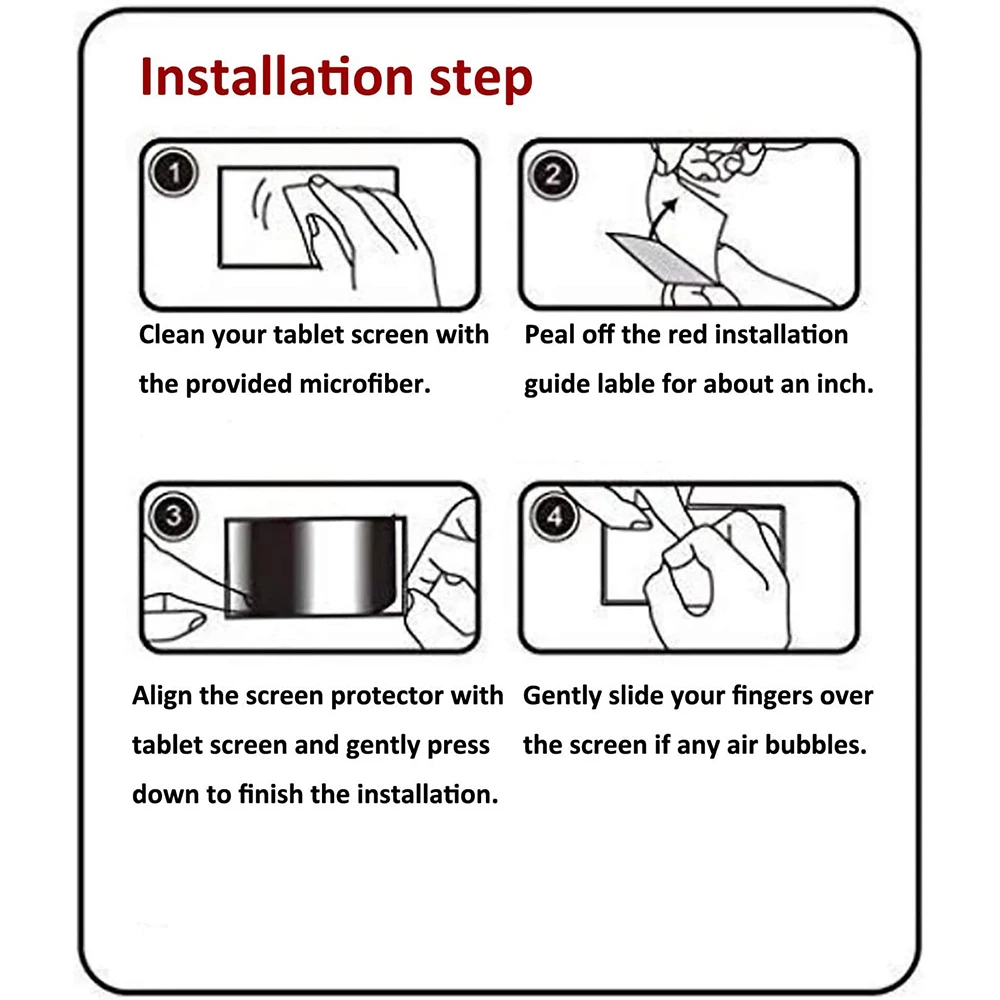 Installation step

1

Clean your tablet screen with the provided microfiber.

2

Peal off the red installation guide lable for about an inch.

3

Align the screen protector with tablet screen and gently press down to finish the installation.

4

Gently slide your fingers over the screen if any air bubbles.