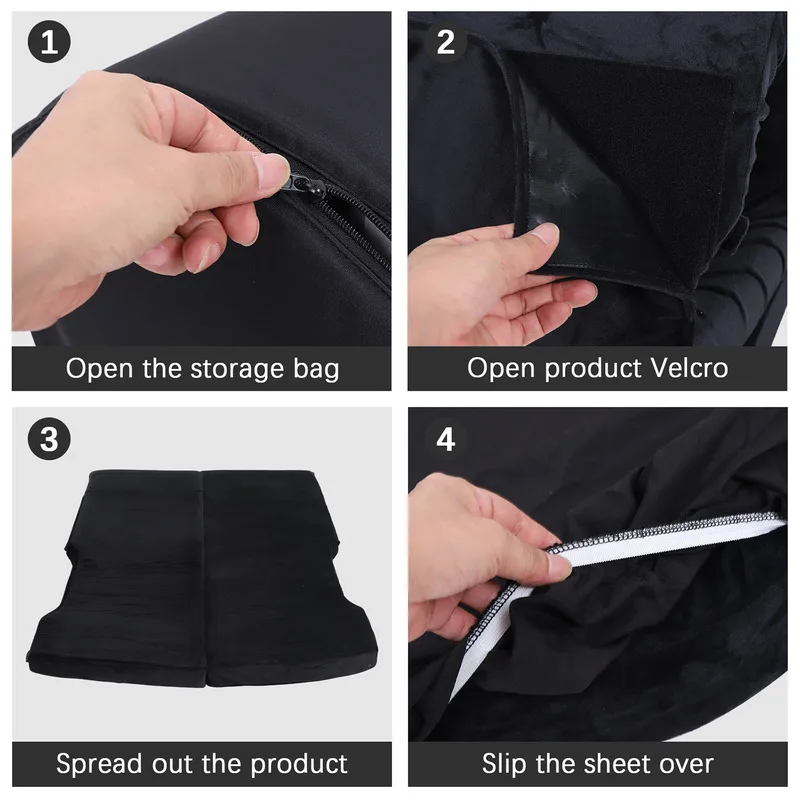 1

Open the storage bag

2

Open product Velcro

3

Spread out the product

4

Slip the sheet over