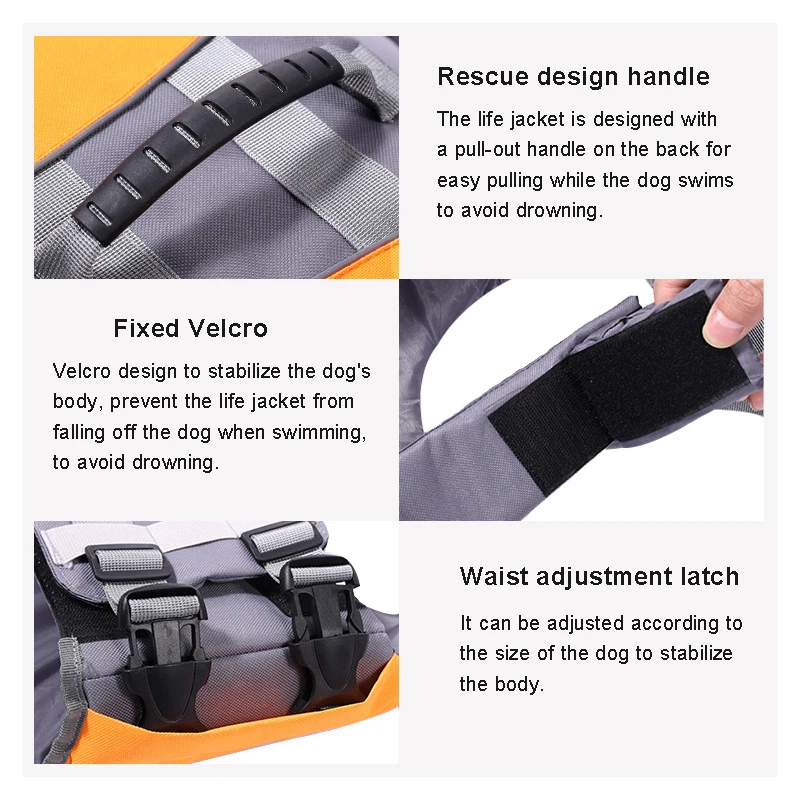 Rescue design handle

The life jacket is designed with a pull-out handle on the back for easy pulling while the dog swims to avoid drowning.

Fixed Velcro

Velcro design to stabilize the dog's body, prevent the life jacket from falling off the dog when swimming, to avoid drowning.

Waist adjustment latch

It can be adjusted according to the size of the dog to stabilize the body.