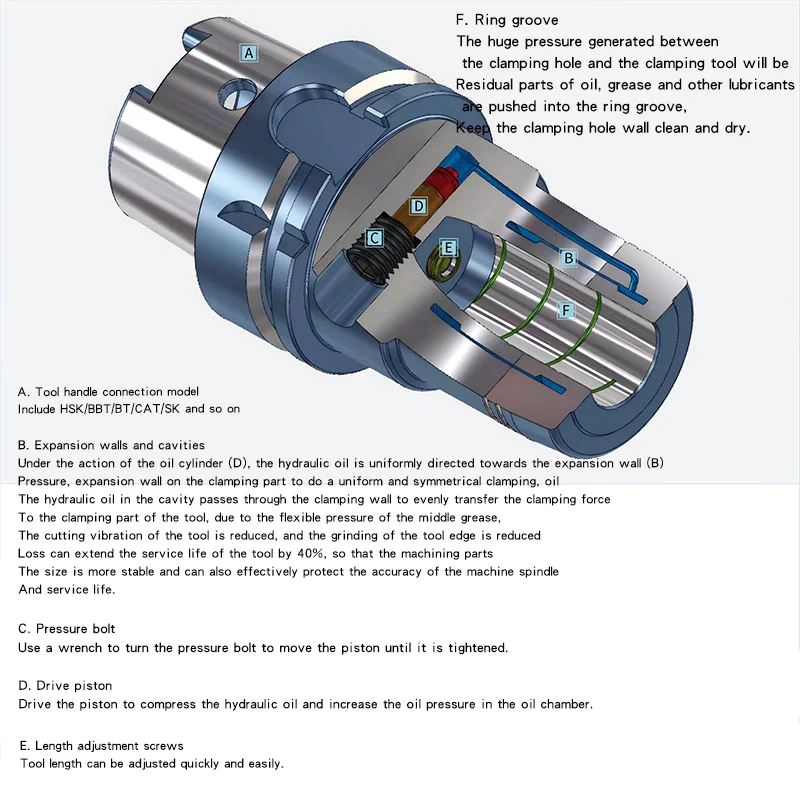 F. Ring groove
The huge pressure generated between the clamping hole and the clamping tool will be Residual parts of oil, grease and other lubricants are pushed into the ring groove,
Keep the clamping hole wall clean and dry.

A

D

C

E

B

F

A. Tool handle connection model
Include HSK/BBT/BT/CAT/SK and so on

B. Expansion walls and cavities
Under the action of the oil cylinder (D), the hydraulic oil is uniformly directed towards the expansion wall (B)
Pressure, expansion wall on the clamping part to do a uniform and symmetrical clamping, oil
The hydraulic oil in the cavity passes through the clamping wall to evenly transfer the clamping force
To the clamping part of the tool, due to the flexible pressure of the middle grease,
The cutting vibration of the tool is reduced, and the grinding of the tool edge is reduced
Loss can extend the service life of the tool by 40%, so that the machining parts
The size is more stable and can also effectively protect the accuracy of the machine spindle
And service life.

C. Pressure bolt
Use a wrench to turn the pressure bolt to move the piston until it is tightened.

D. Drive piston
Drive the piston to compress the hydraulic oil and increase the oil pressure in the oil chamber.

E. Length adjustment screws
Tool length can be adjusted quickly and easily.