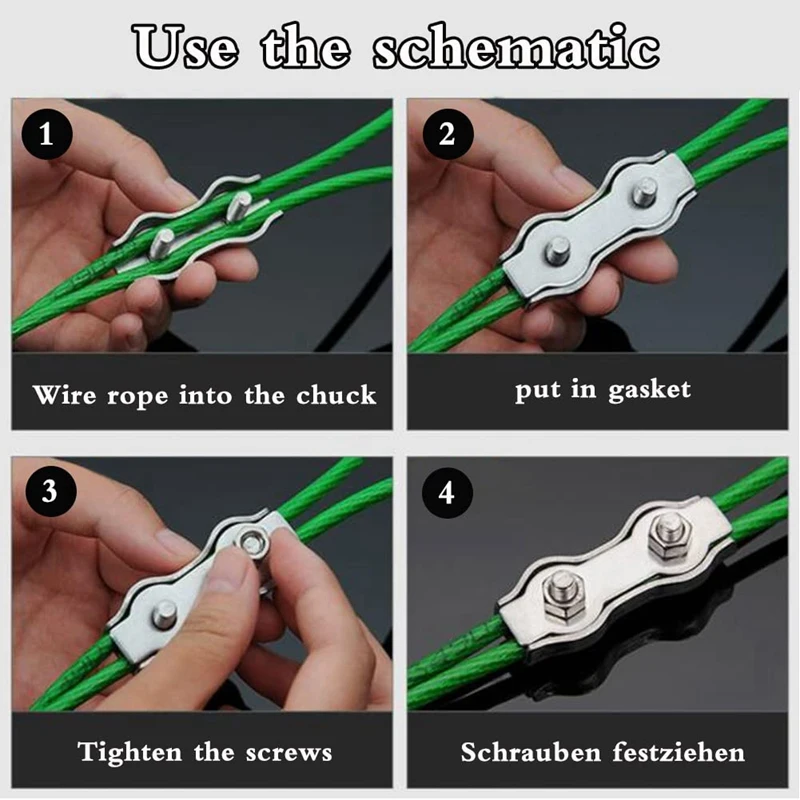 Use the schematic

1

Wire rope into the chuck

2

put in gasket

3

Tighten the screws

4

Schrauben festziehen