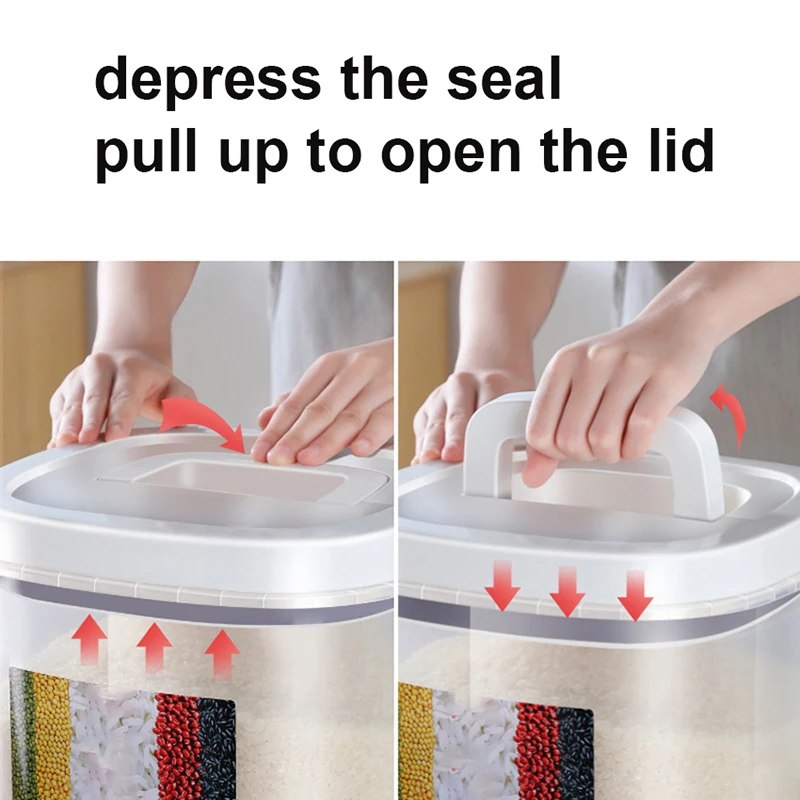 depress the seal
pull up to open the lid