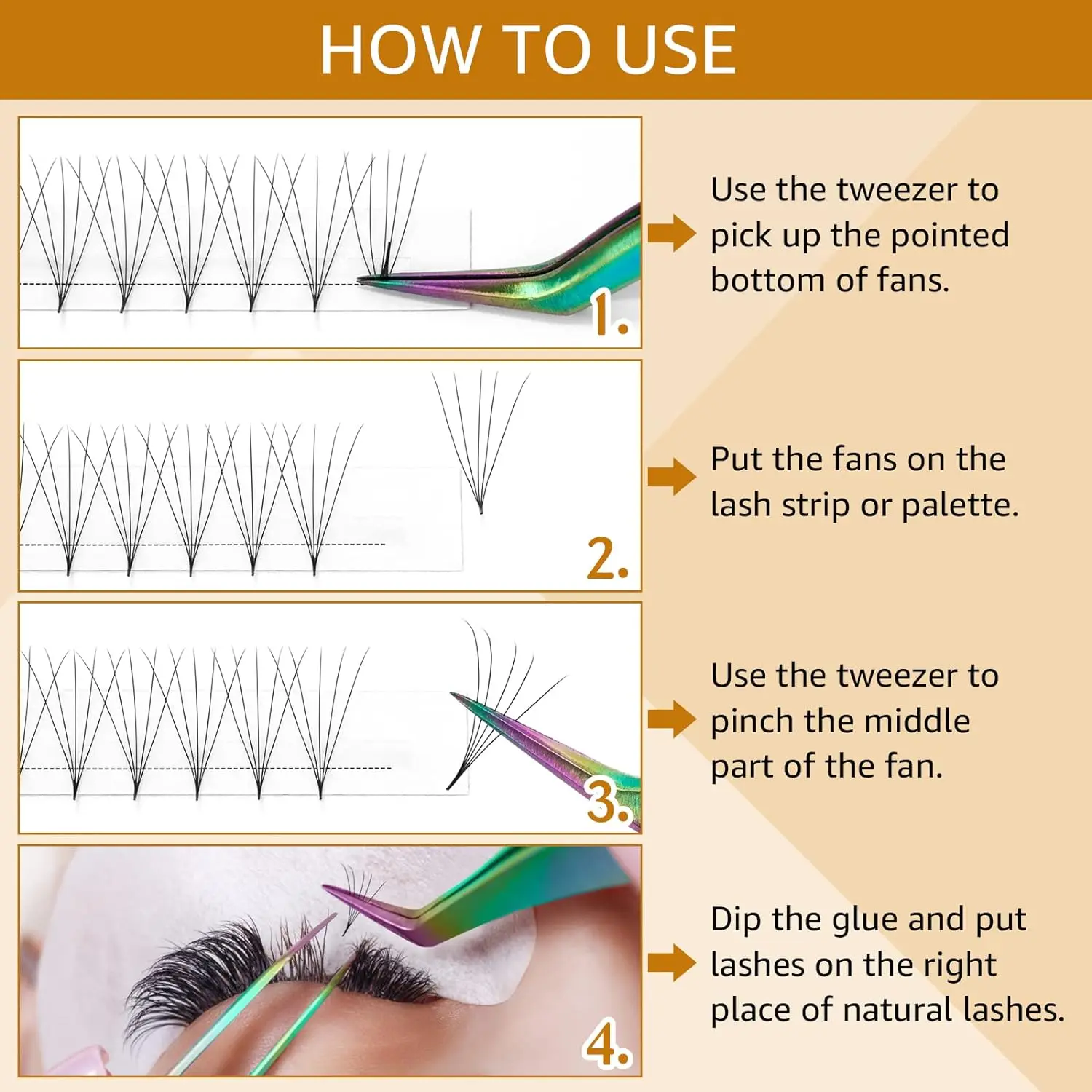 HOW TO USE

1.

Use the tweezer to pick up the pointed bottom of fans.

2.

Put the fans on the lash strip or palette.

3.

Use the tweezer to pinch the middle part of the fan.

4.

Dip the glue and put lashes on the right place of natural lashes.