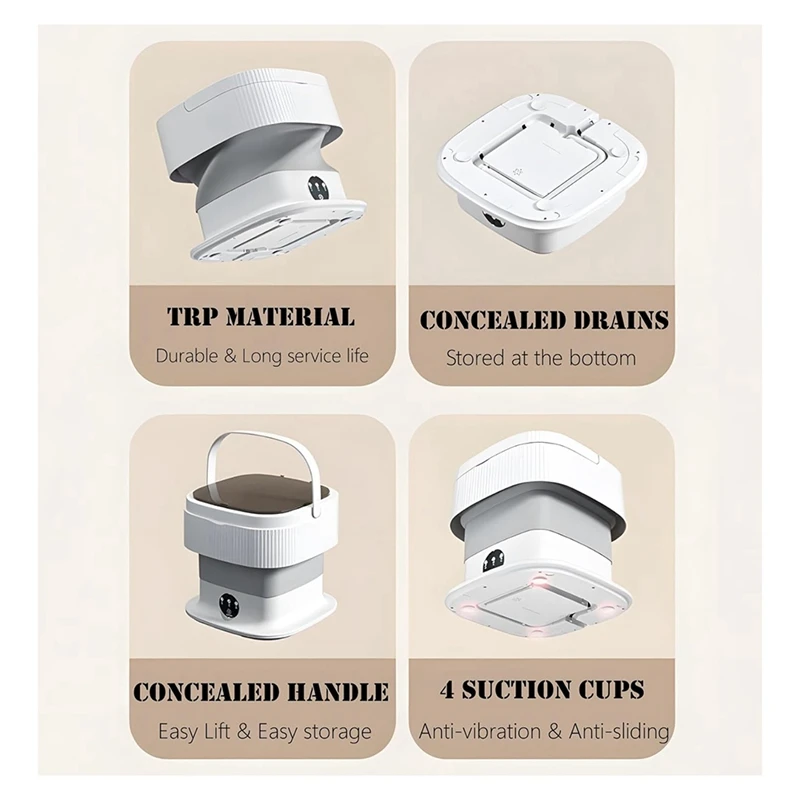 TRP MATERIAL

Durable & Long service life

CONCEALED DRAINS

Stored at the bottom

CONCEALED HANDLE

Easy Lift & Easy storage

4 SUCTION CUPS

Anti-vibration & Anti-sliding