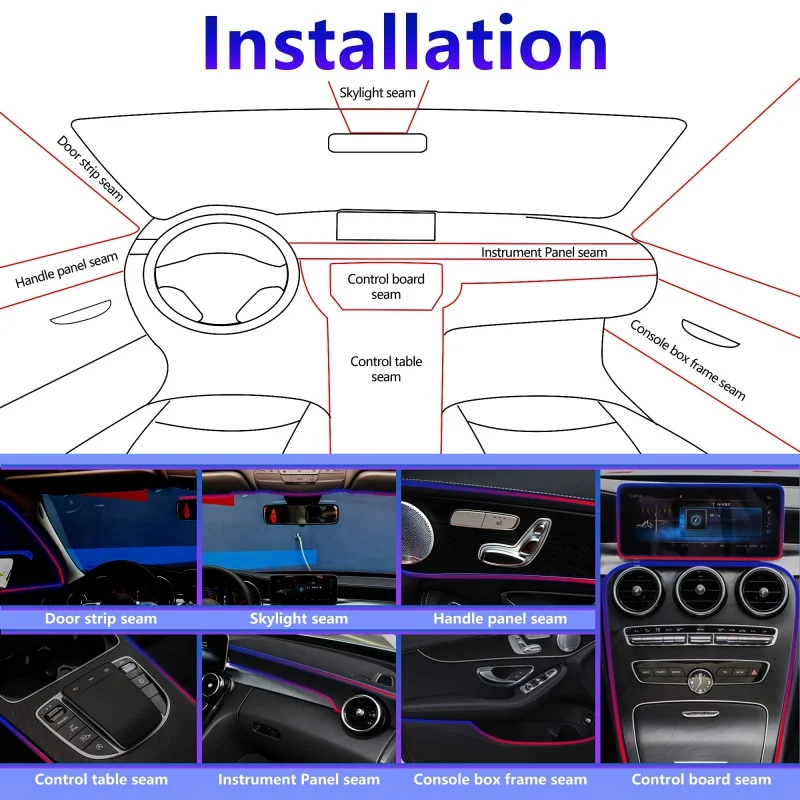 Installation

Skylight seam

Door strip seam

Handle panel seam

Instrument Panel seam

Control board seam

Control table seam

Console box frame seam

Door strip seam

Skylight seam

Handle panel seam

Control table seam

Instrument Panel seam

Console box frame seam

Control board seam