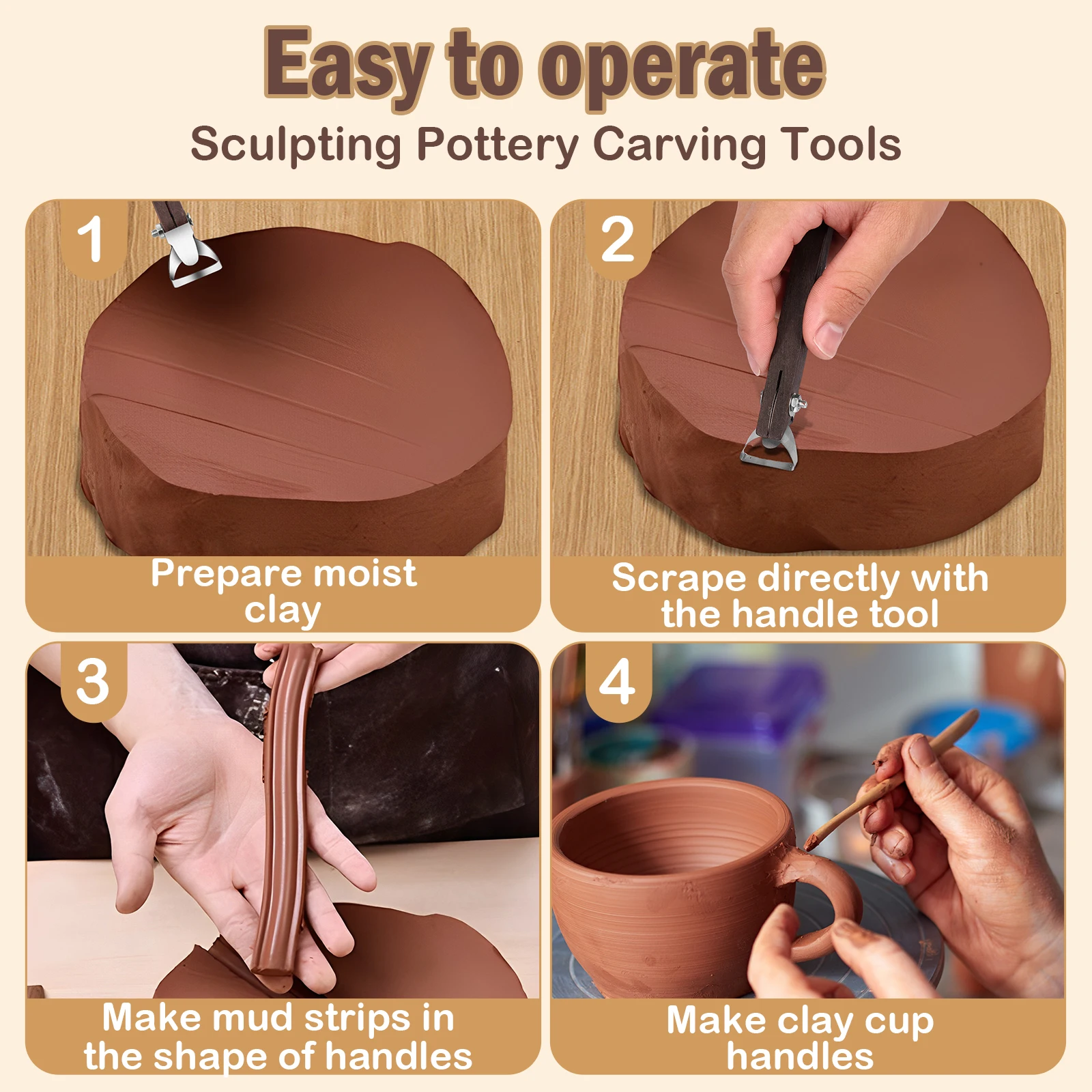 Easy to operate

Sculpting Pottery Carving Tools

1

Prepare moist clay

2

Scrape directly with the handle tool

3

Make mud strips in the shape of handles

4

Make clay cup handles