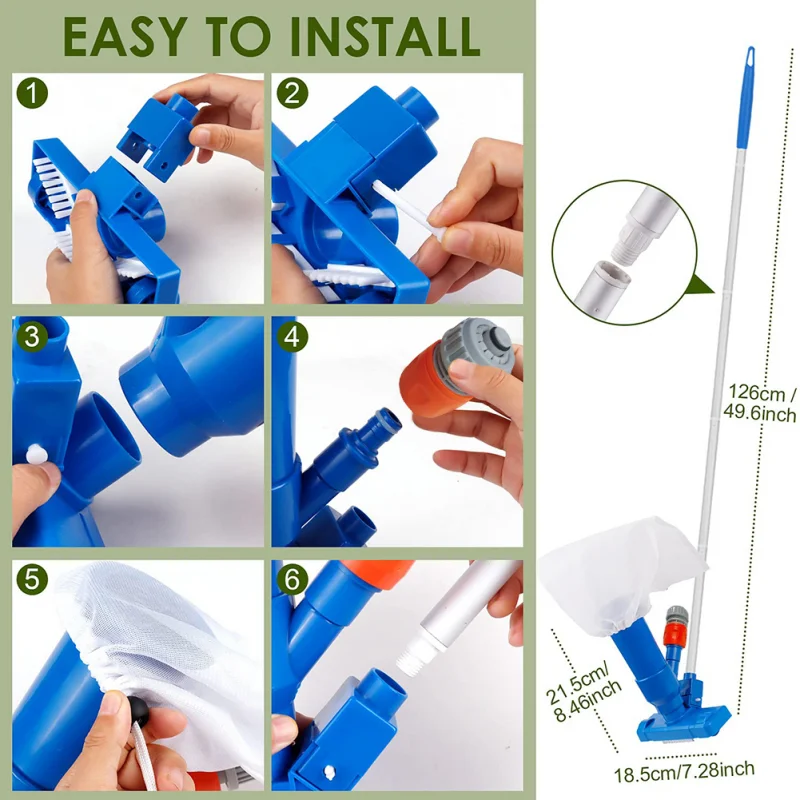 EASY TO INSTALL

1

2

3

4

5

6

126cm / 49.6inch

21.5cm/ 8.46inch

18.5cm/7.28inch