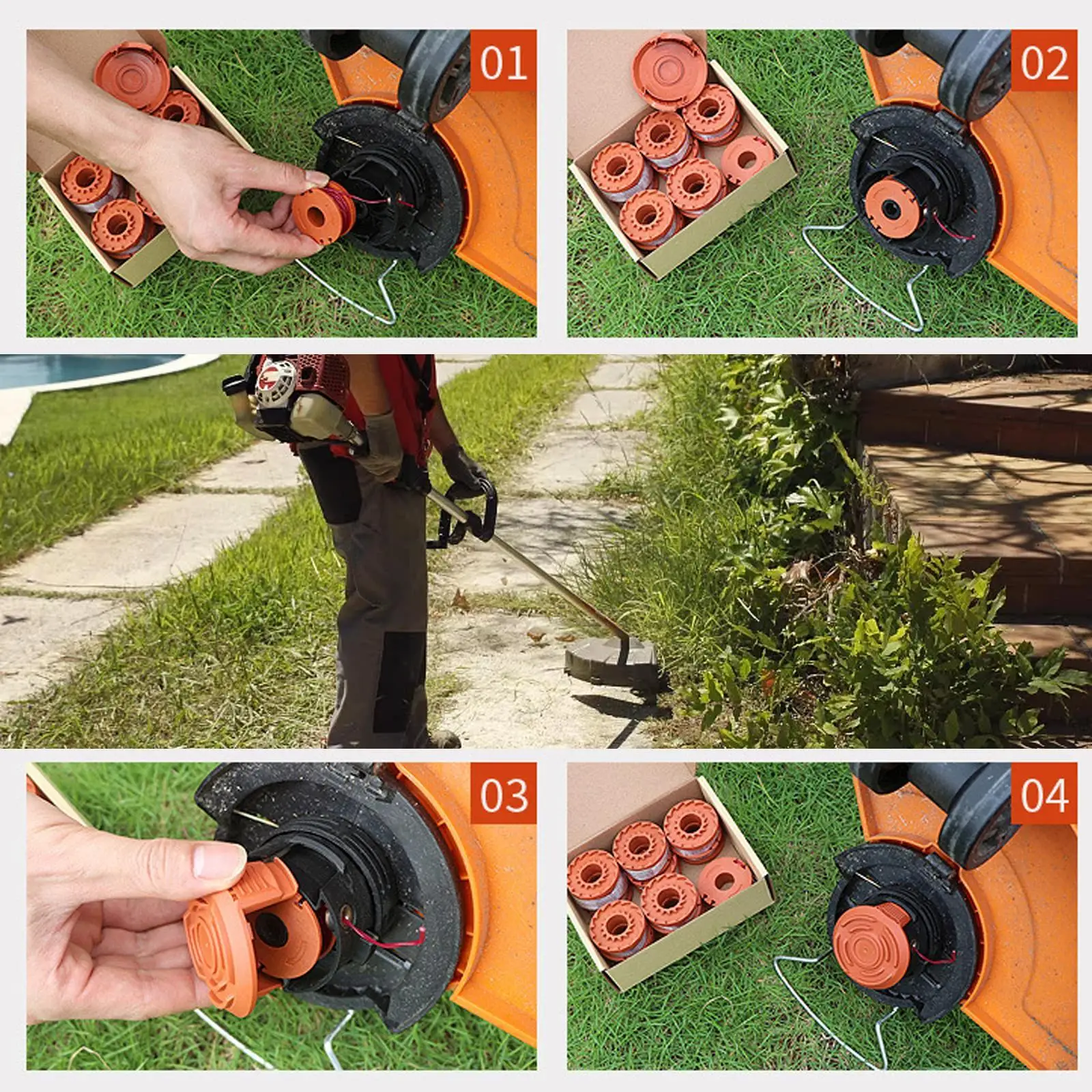 01

02

03

04