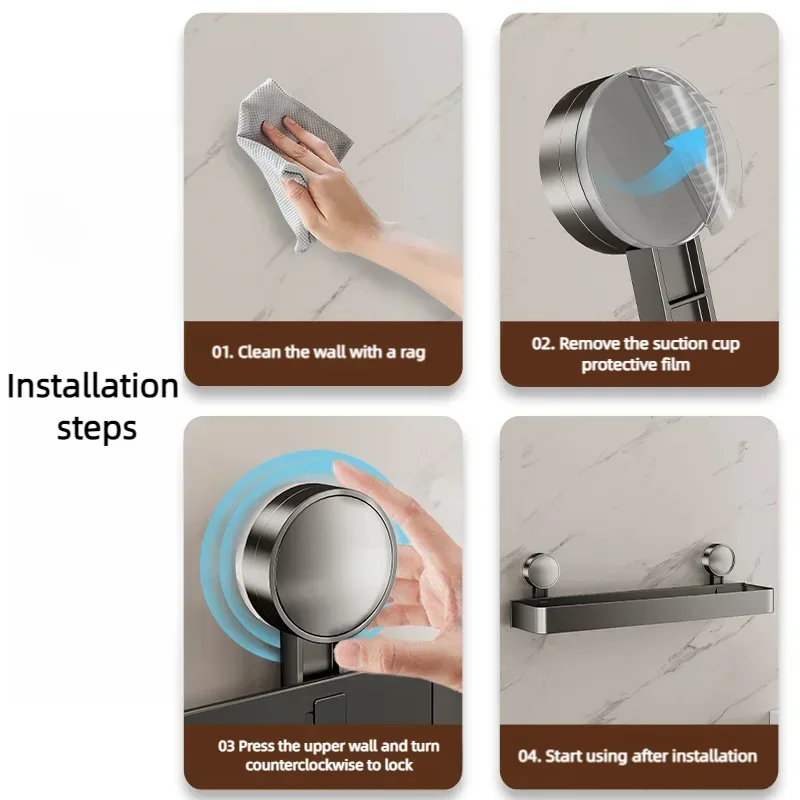 Installation steps

01. Clean the wall with a rag

02. Remove the suction cup protective film

03 Press the upper wall and turn counterclockwise to lock

04. Start using after installation