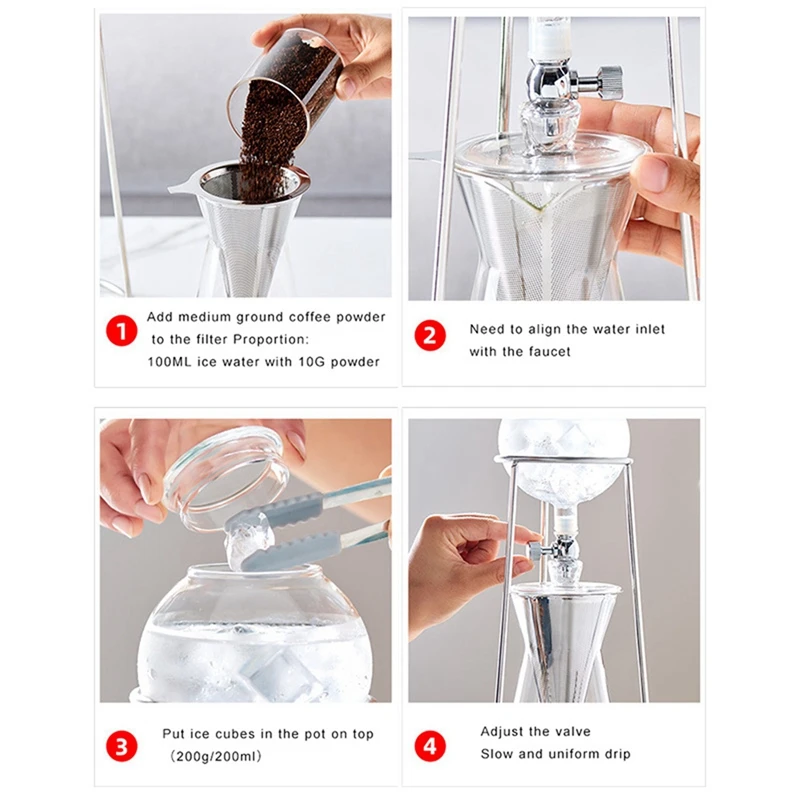 1 Add medium ground coffee powder to the filter Proportion:
100ML ice water with 10G powder

2 Need to align the water inlet with the faucet

3 Put ice cubes in the pot on top （200g/200ml）

4 Adjust the valve
Slow and uniform drip