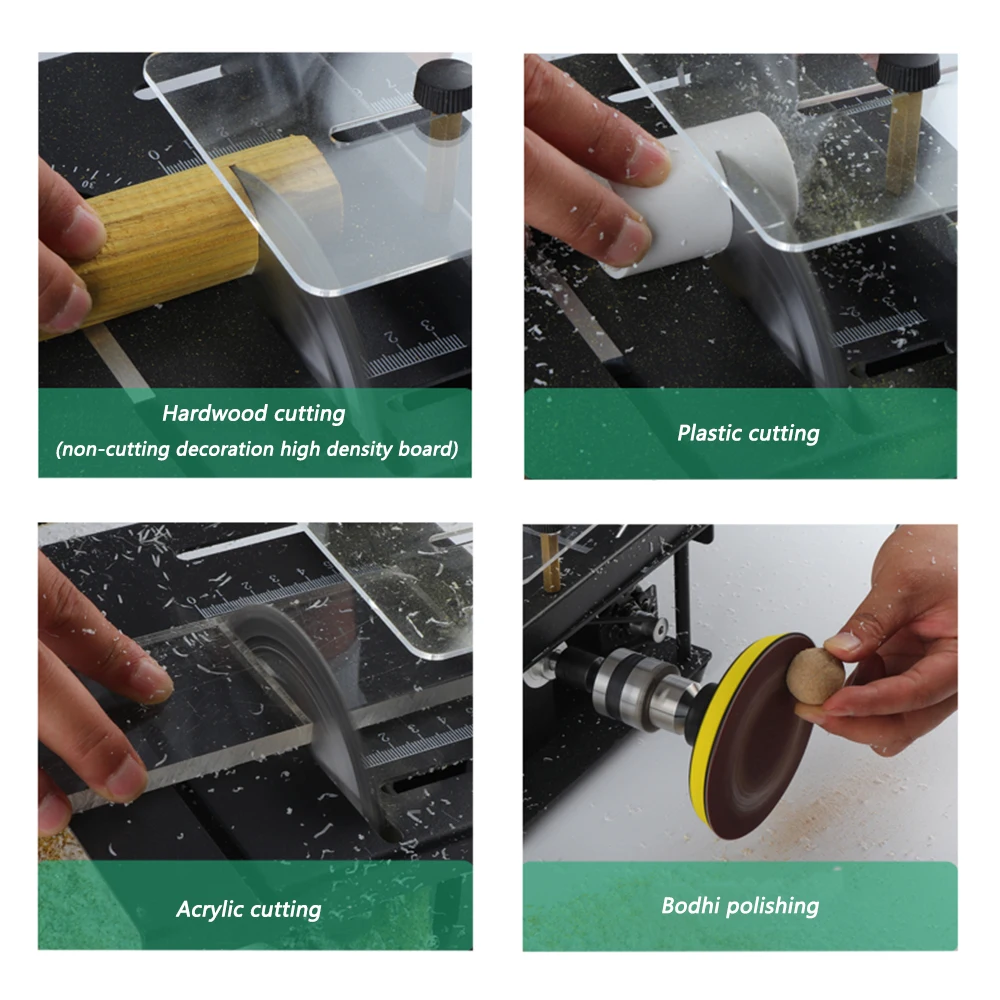 Hardwood cutting
(non-cutting decoration high density board)

Plastic cutting

Acrylic cutting

Bodhi polishing