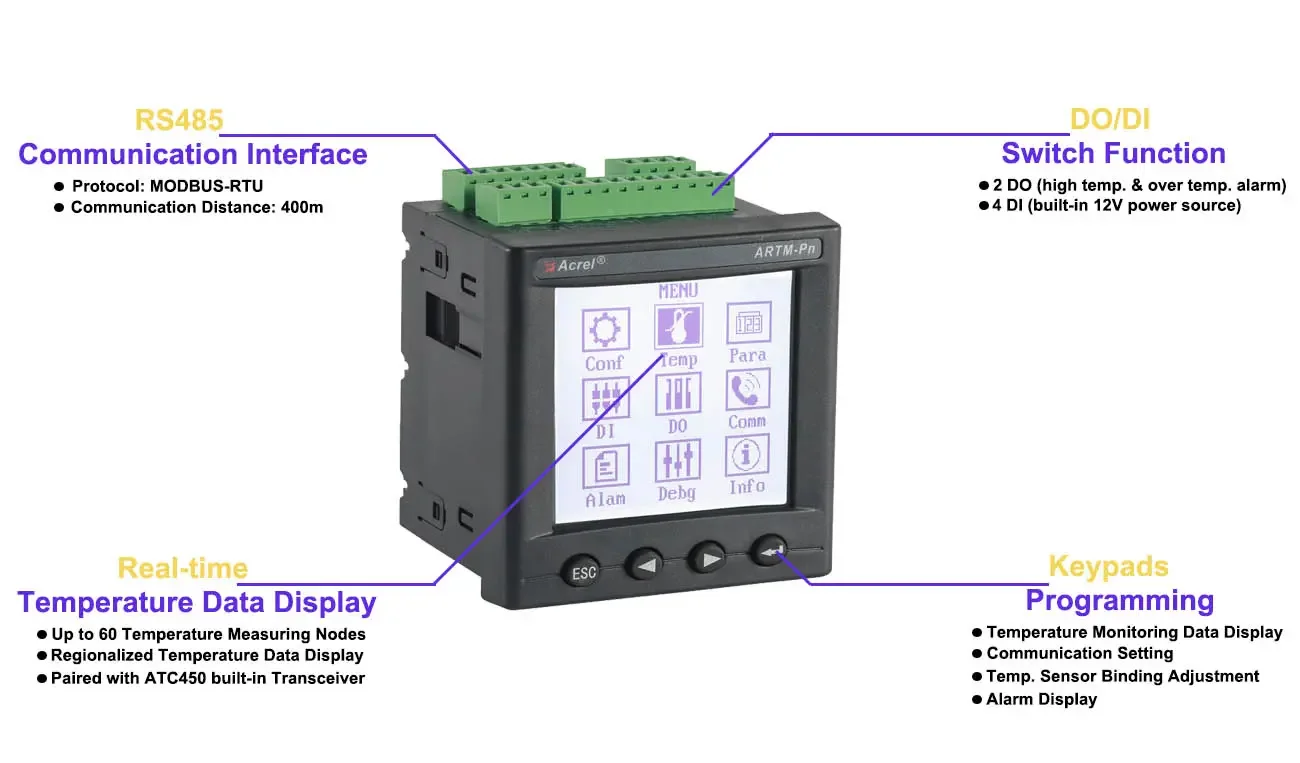 RS485
Communication Interface
● Protocol: MODBUS-RTU
● Communication Distance: 400m

DO/DI
Switch Function
● 2 DO (high temp. & over temp. alarm)
● 4 DI (built-in 12V power source)

Acrel®
ARTM-Pn

MENU
Conf
Temp
Para
DI
DO
Comm
Alam
Debg
Info

ESC

Real-time
Temperature Data Display
● Up to 60 Temperature Measuring Nodes
● Regionalized Temperature Data Display
● Paired with ATC450 built-in Transceiver

Keypads
Programming
● Temperature Monitoring Data Display
● Communication Setting
● Temp. Sensor Binding Adjustment
● Alarm Display