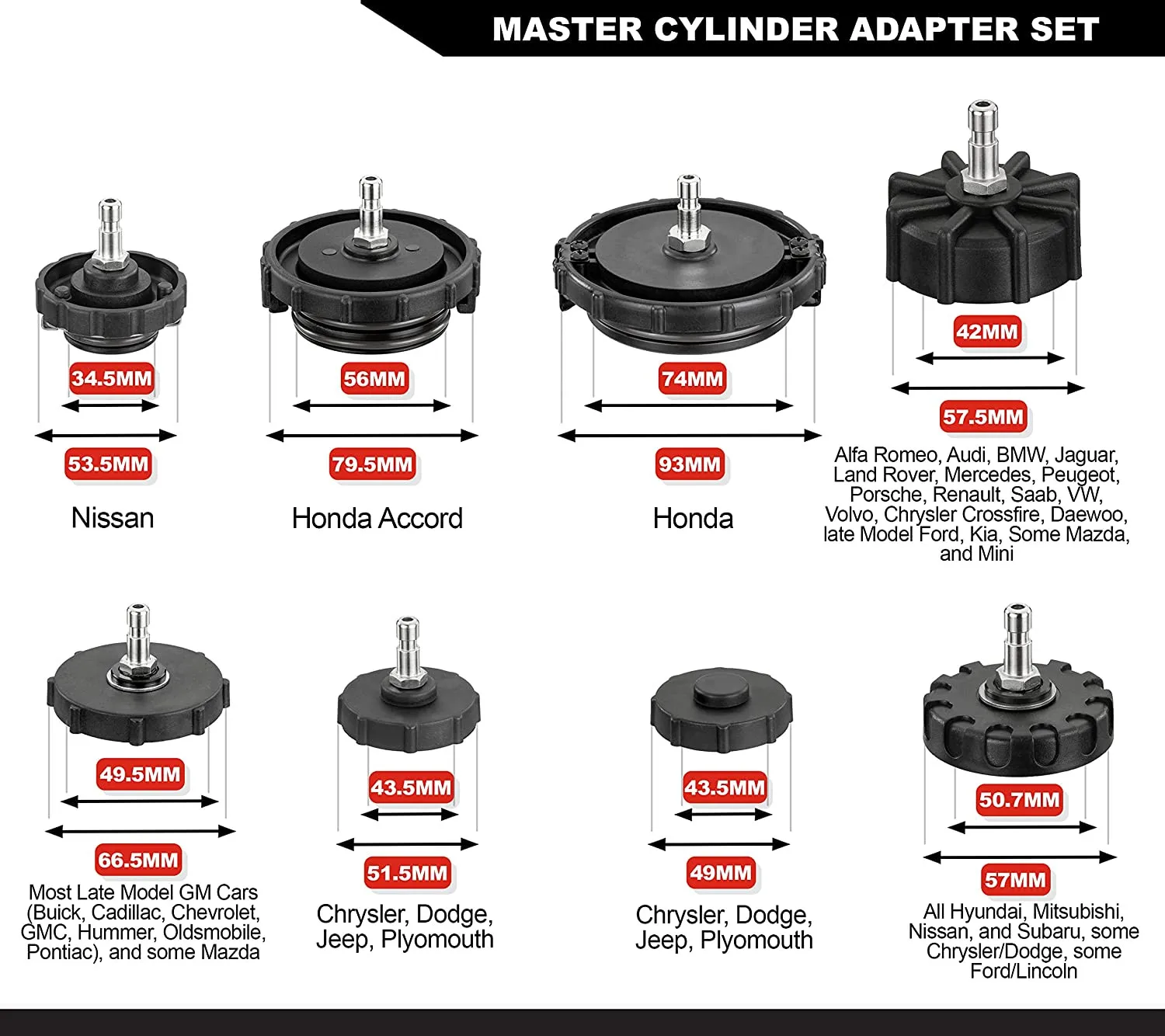 MASTER CYLINDER ADAPTER SET

34.5MM
53.5MM
Nissan

56MM
79.5MM
Honda Accord

74MM
93MM
Honda

42MM
57.5MM
Alfa Romeo, Audi, BMW, Jaguar, Land Rover, Mercedes, Peugeot, Porsche, Renault, Saab, VW, Volvo, Chrysler Crossfire, Daewoo, late Model Ford, Kia, Some Mazda, and Mini

49.5MM
66.5MM
Most Late Model GM Cars (Buick, Cadillac, Chevrolet, GMC, Hummer, Oldsmobile, Pontiac), and some Mazda

43.5MM
51.5MM
Chrysler, Dodge, Jeep, Plyomouth

43.5MM
49MM
Chrysler, Dodge, Jeep, Plyomouth

50.7MM
57MM
All Hyundai, Mitsubishi, Nissan, and Subaru, some Chrysler/Dodge, some Ford/Lincoln